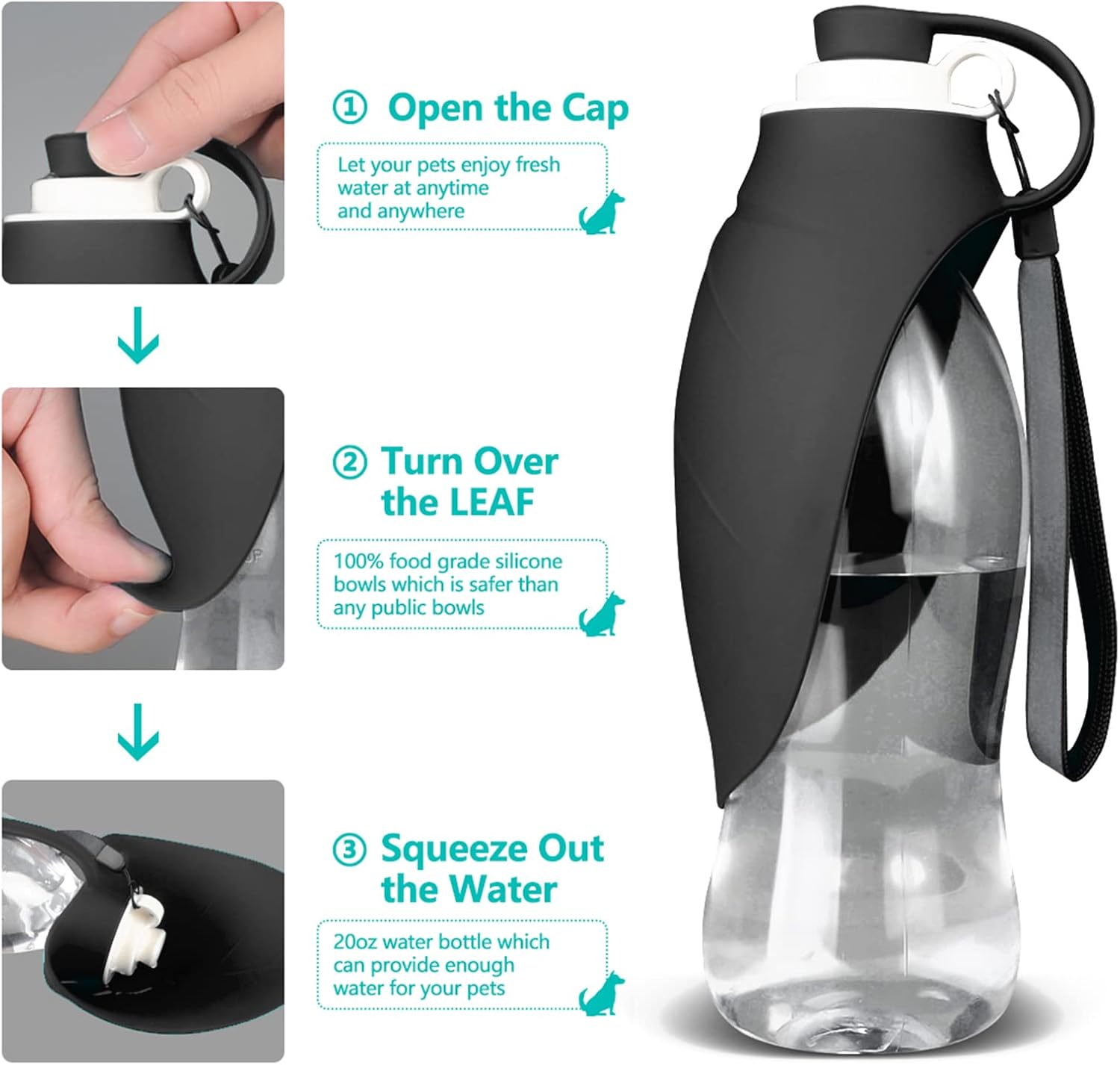 ① Open the Cap

Let your pets enjoy fresh water at anytime and anywhere

② Turn Over the LEAF

100% food grade silicone bowls which is safer than any public bowls

③ Squeeze Out the Water

20oz water bottle which can provide enough water for your pets