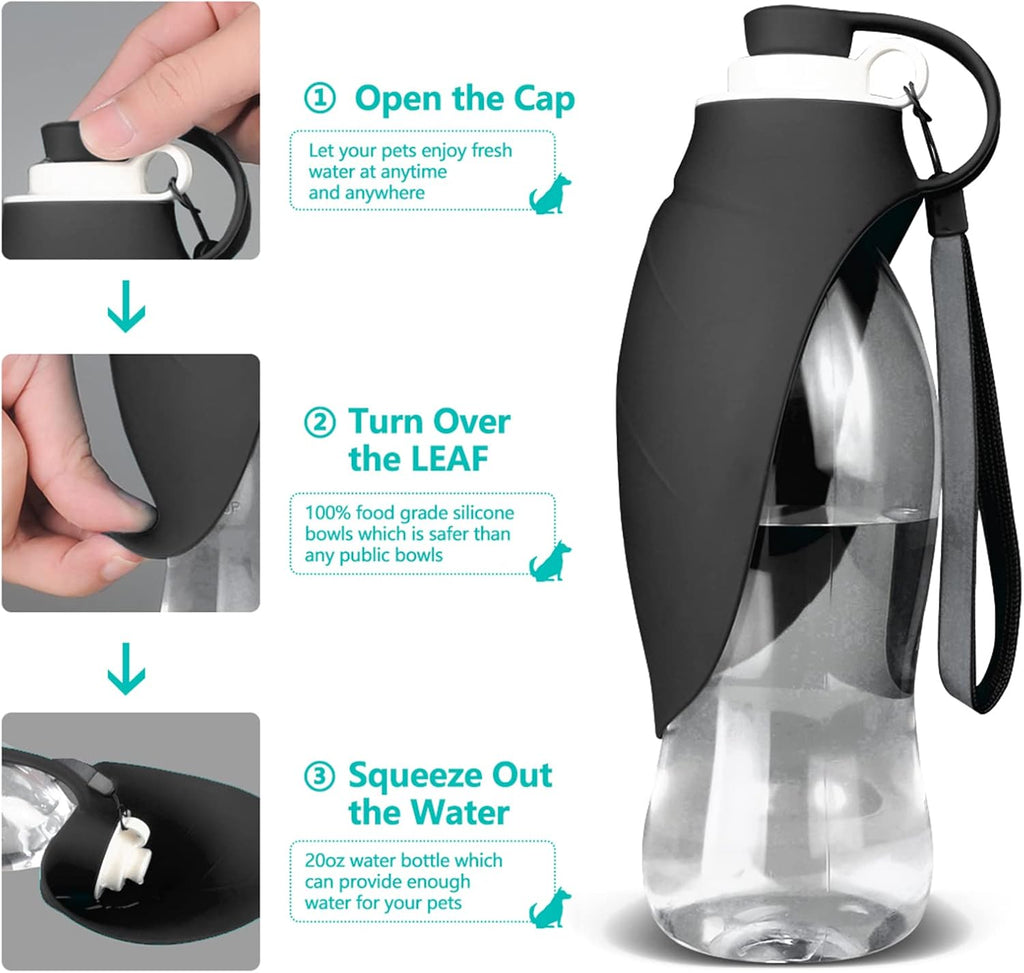 ① Open the Cap

Let your pets enjoy fresh water at anytime and anywhere

② Turn Over the LEAF

100% food grade silicone bowls which is safer than any public bowls

③ Squeeze Out the Water

20oz water bottle which can provide enough water for your pets