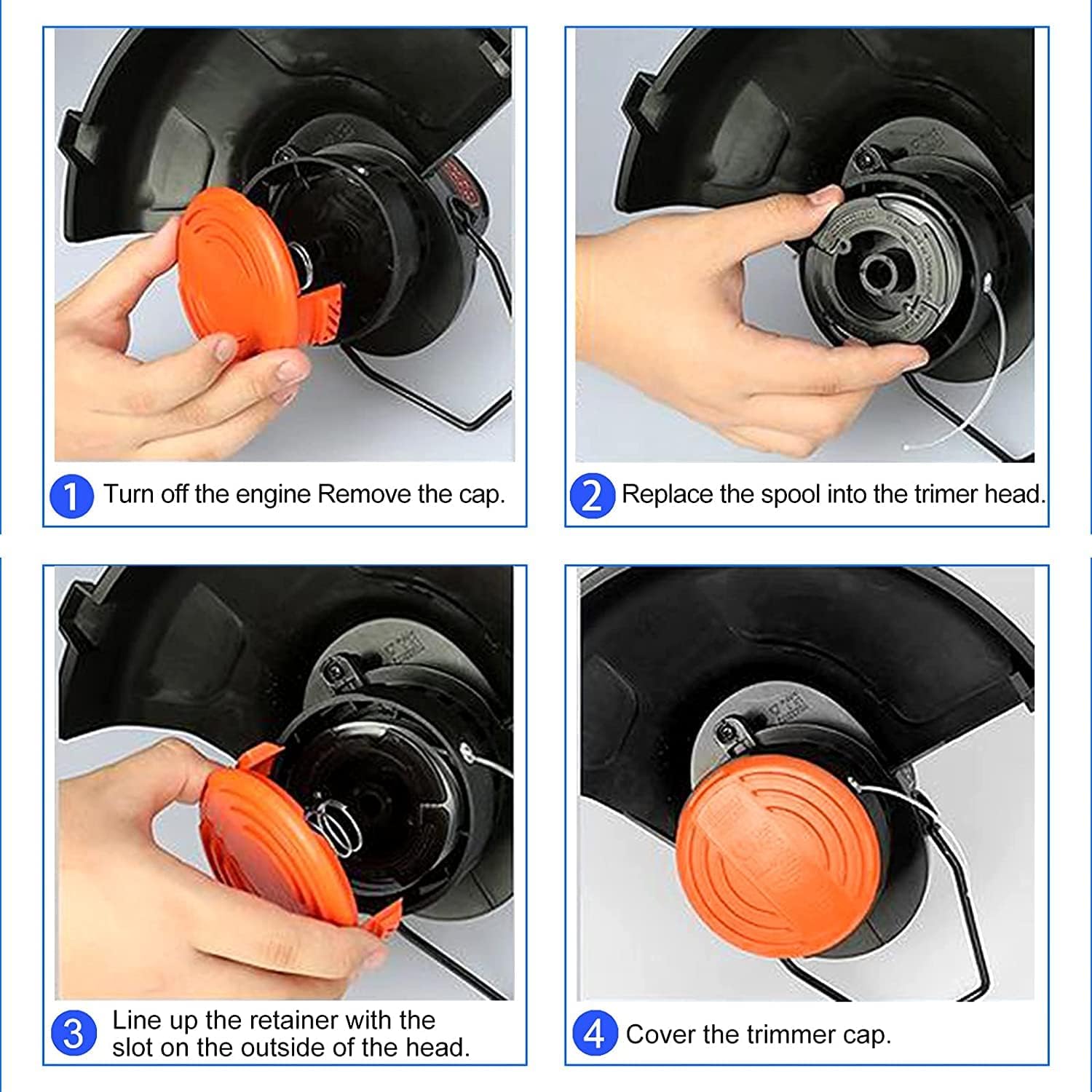 1 Turn off the engine Remove the cap.

2 Replace the spool into the trimer head.

3 Line up the retainer with the slot on the outside of the head.

4 Cover the trimmer cap.