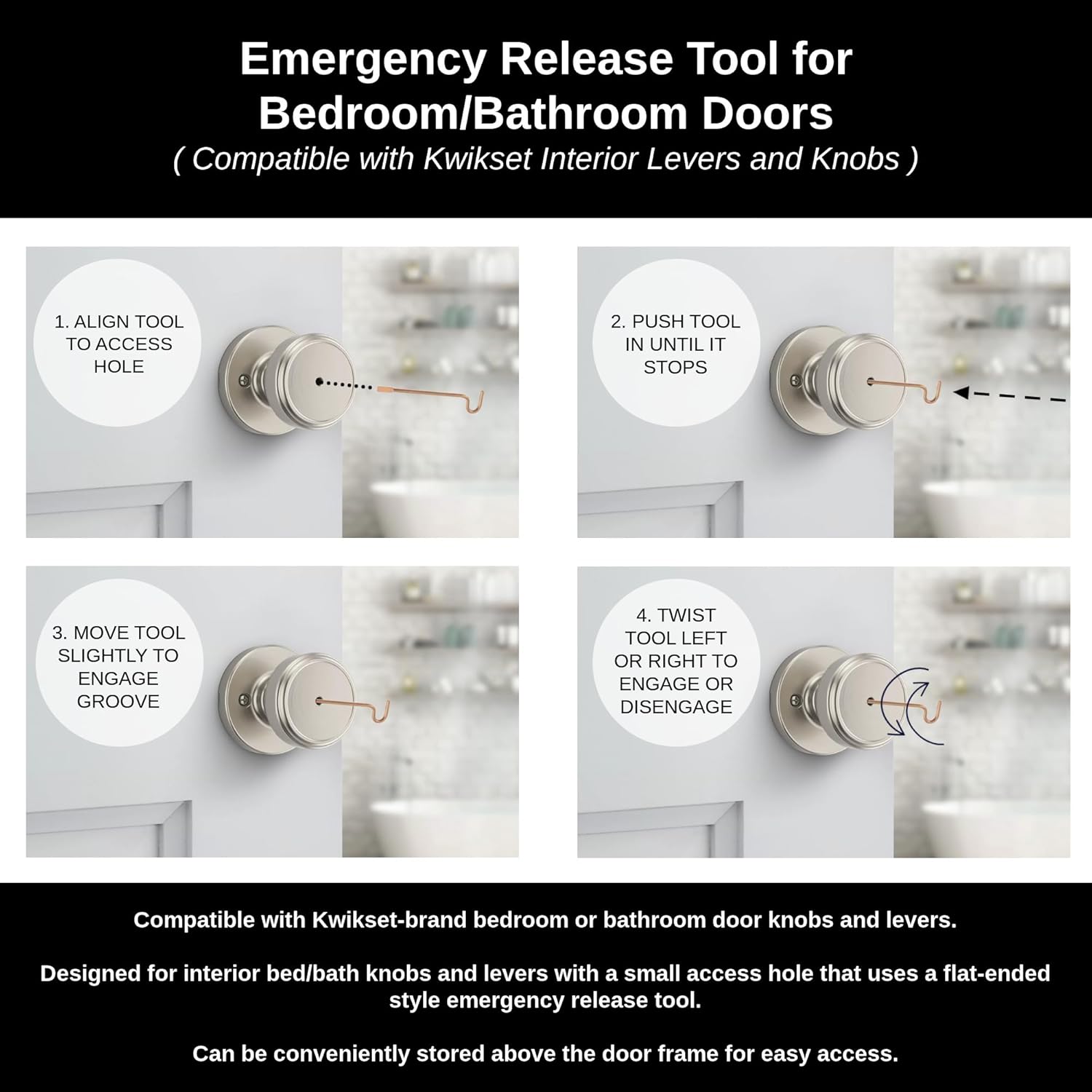 Emergency Release Tool for Bedroom/Bathroom Doors
( Compatible with Kwikset Interior Levers and Knobs )

1. ALIGN TOOL TO ACCESS HOLE

2. PUSH TOOL IN UNTIL IT STOPS

3. MOVE TOOL SLIGHTLY TO ENGAGE GROOVE

4. TWIST TOOL LEFT OR RIGHT TO ENGAGE OR DISENGAGE

Compatible with Kwikset-brand bedroom or bathroom door knobs and levers.

Designed for interior bed/bath knobs and levers with a small access hole that uses a flat-ended style emergency release tool.

Can be conveniently stored above the door frame for easy access.