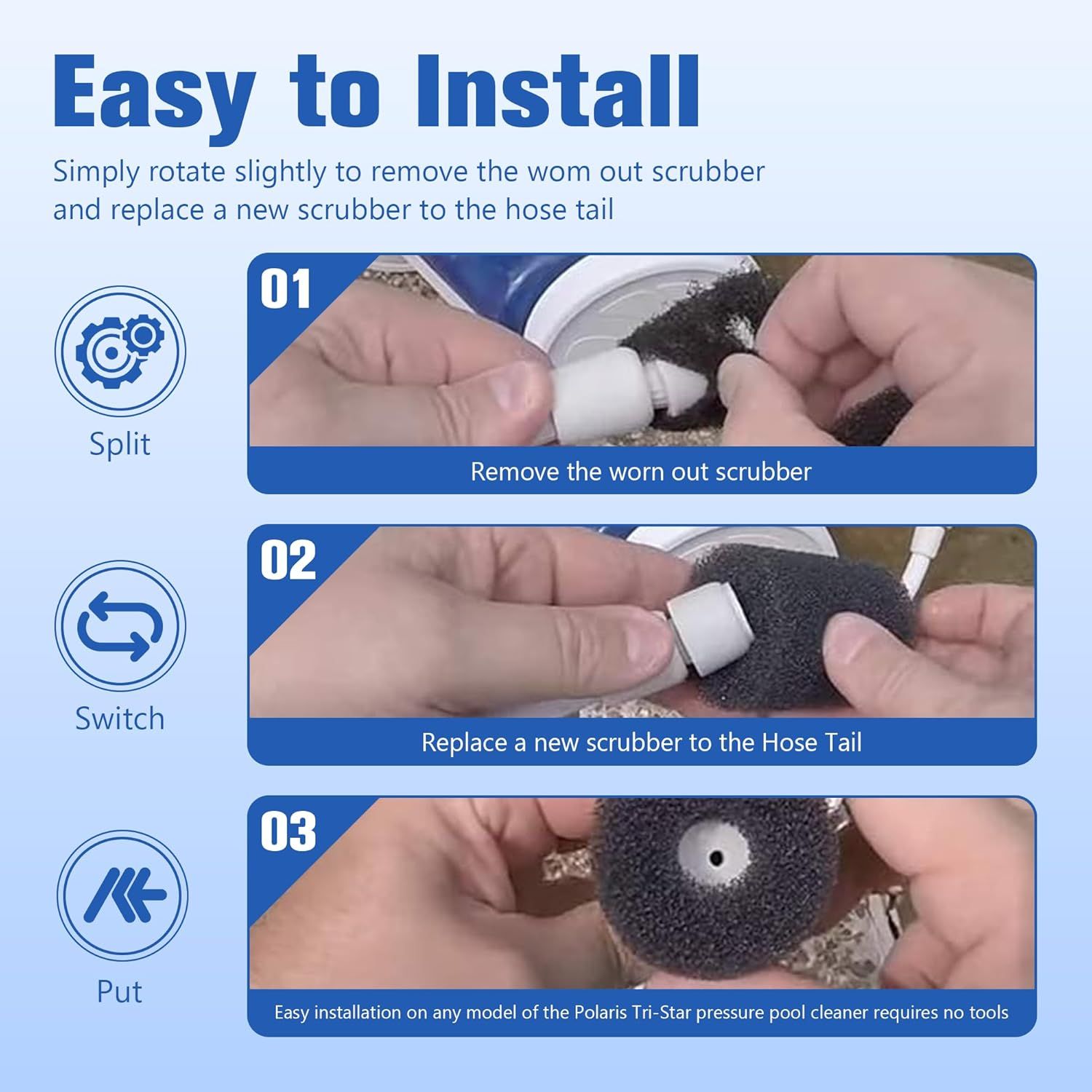 Easy to Install

Simply rotate slightly to remove the wom out scrubber and replace a new scrubber to the hose tail

Split

01

Remove the worn out scrubber

Switch

02

Replace a new scrubber to the Hose Tail

Put

03

Easy installation on any model of the Polaris Tri-Star pressure pool cleaner requires no tools