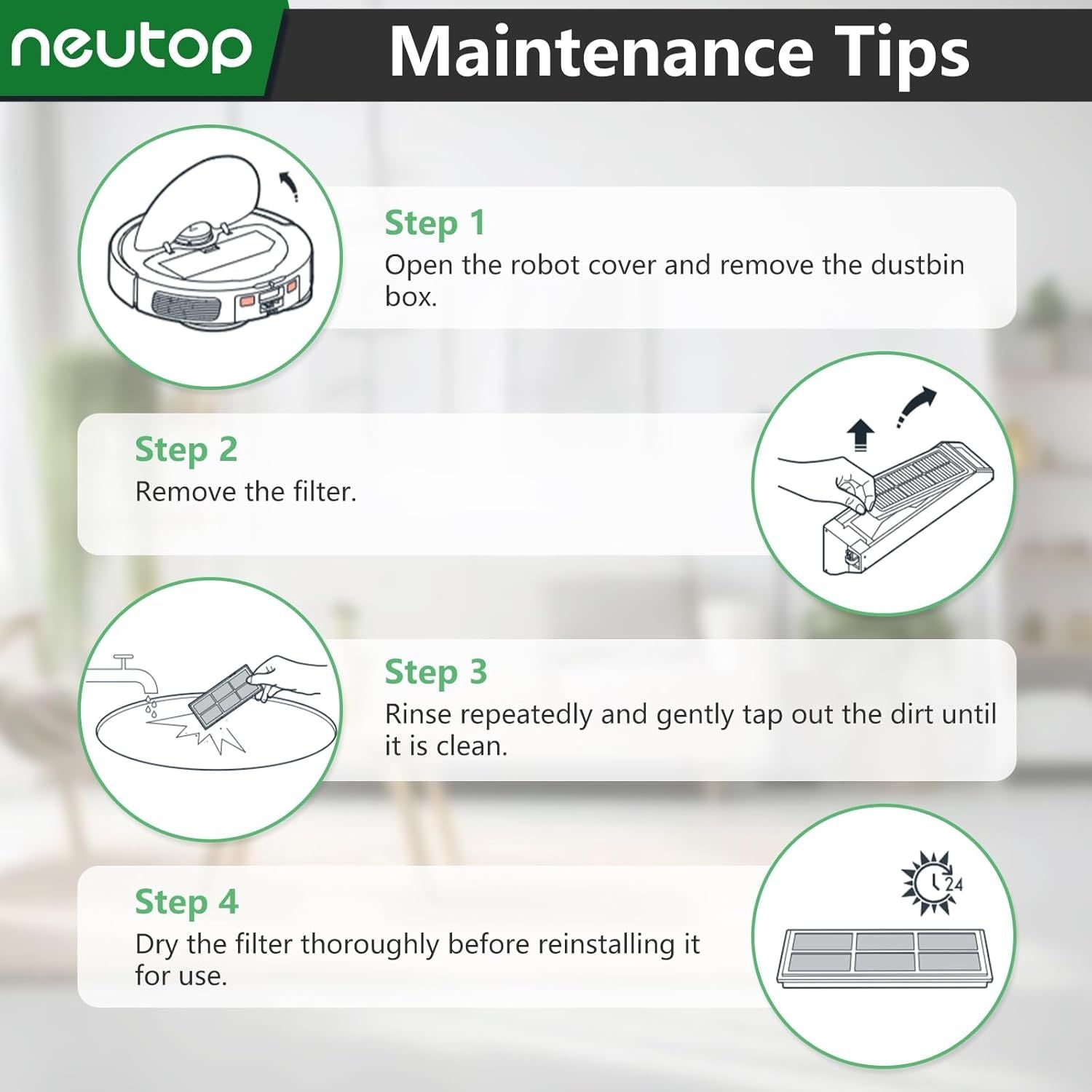 neutop

Maintenance Tips

Step 1
Open the robot cover and remove the dustbin box.

Step 2
Remove the filter.

Step 3
Rinse repeatedly and gently tap out the dirt until it is clean.

Step 4
Dry the filter thoroughly before reinstalling it for use.

24