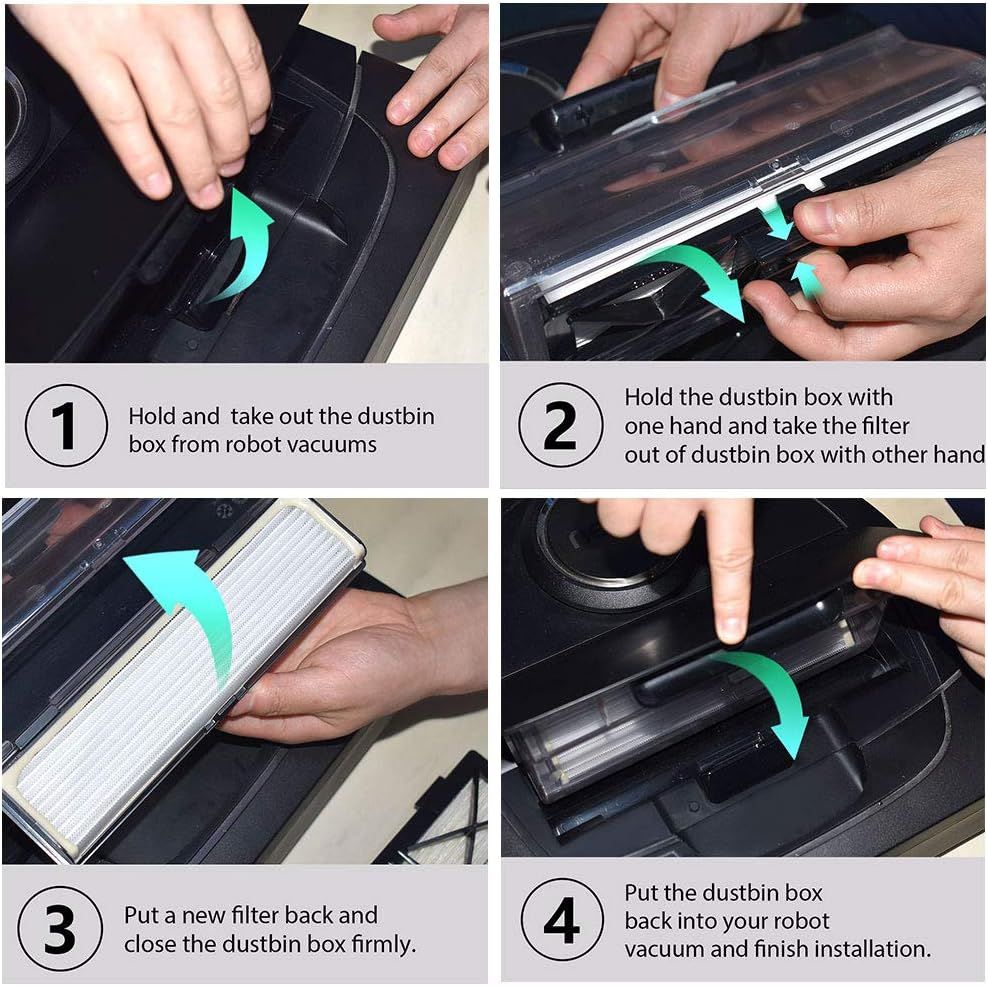 1

Hold and take out the dustbin box from robot vacuums

2

Hold the dustbin box with one hand and take the filter out of dustbin box with other hand

3

Put a new filter back and close the dustbin box firmly.

4

Put the dustbin box back into your robot vacuum and finish installation.