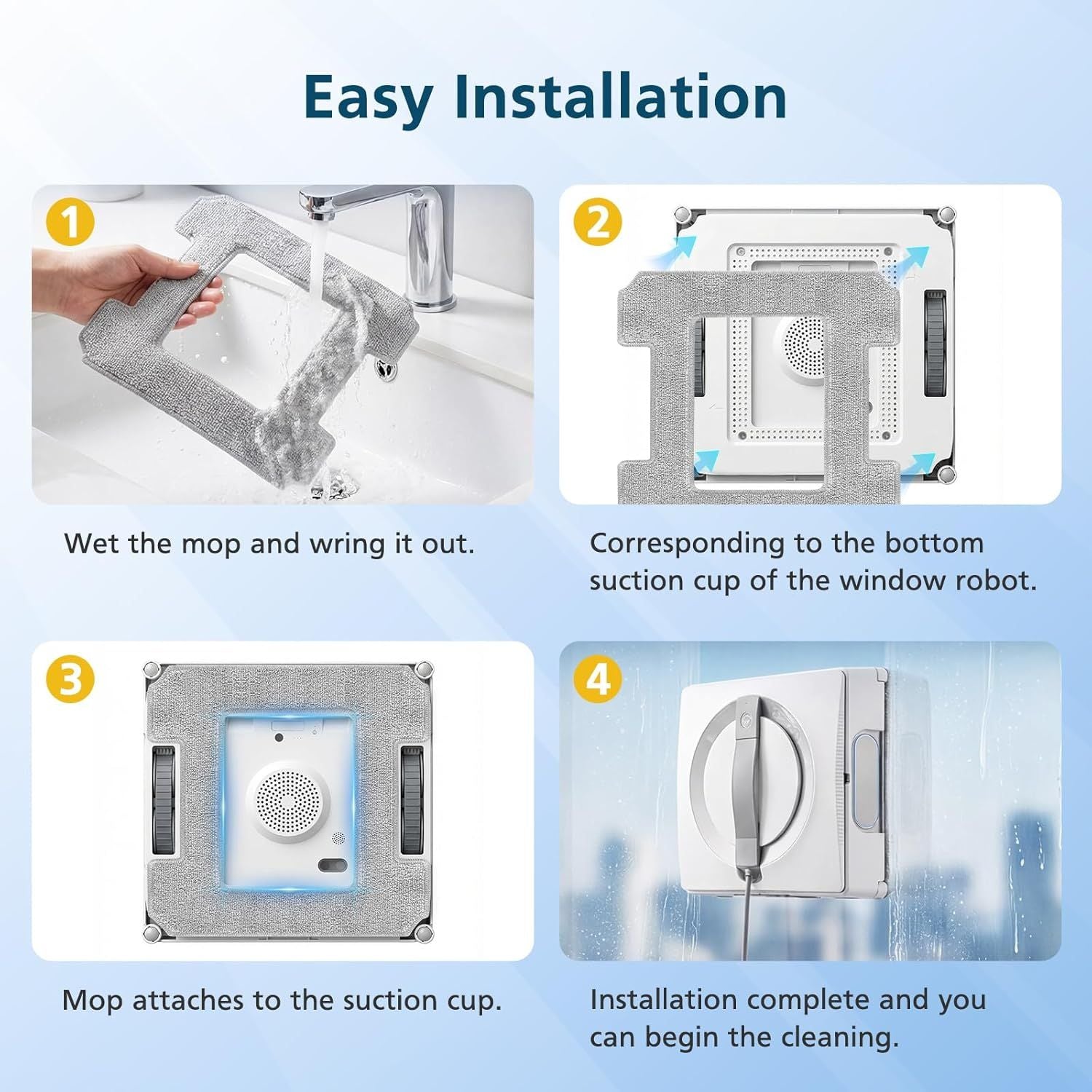 Easy Installation

1

Wet the mop and wring it out.

2

Corresponding to the bottom suction cup of the window robot.

3

Mop attaches to the suction cup.

4

Installation complete and you can begin the cleaning.