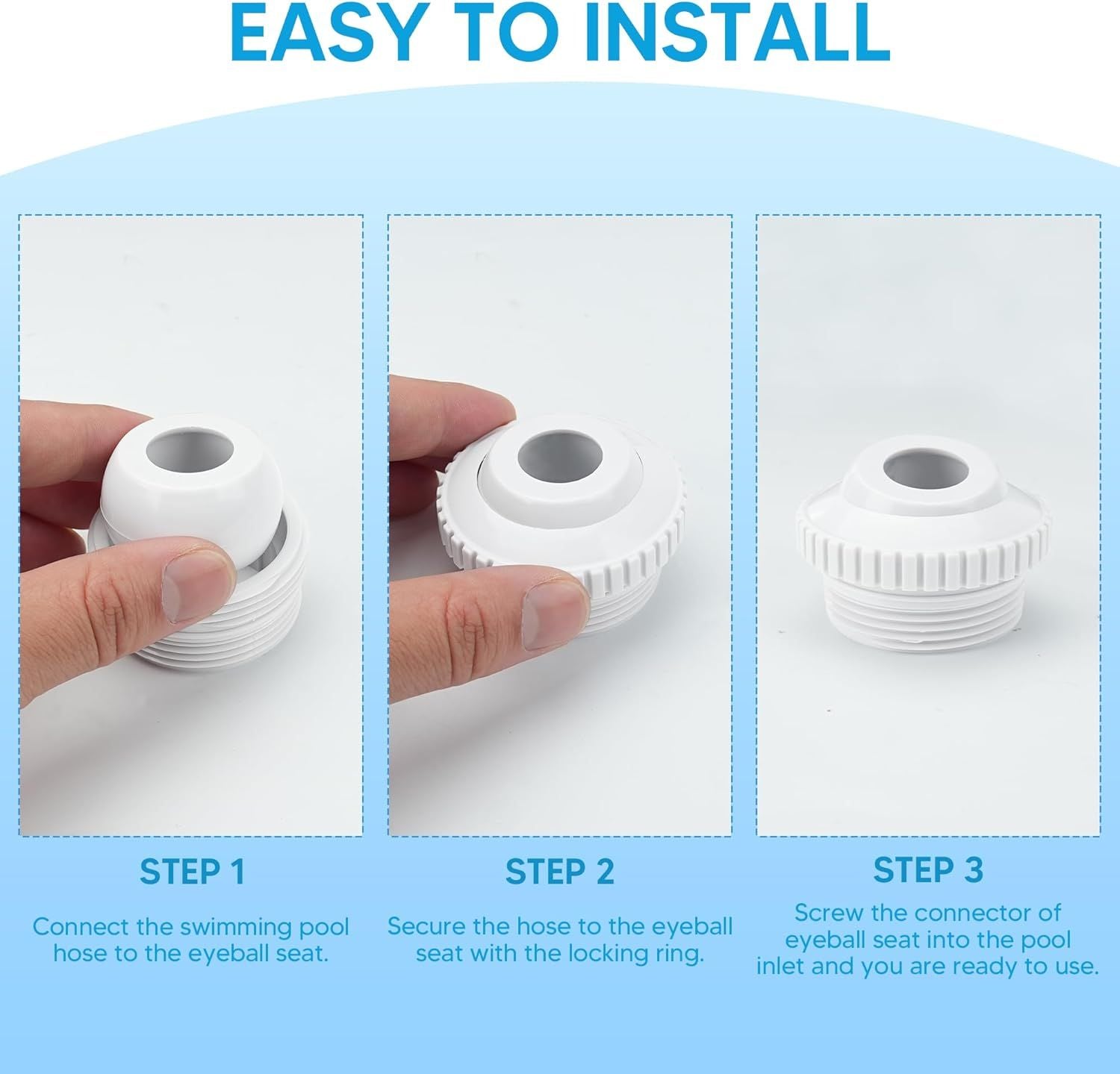 EASY TO INSTALL

STEP 1

Connect the swimming pool hose to the eyeball seat.

STEP 2

Secure the hose to the eyeball seat with the locking ring.

STEP 3

Screw the connector of eyeball seat into the pool inlet and you are ready to use.