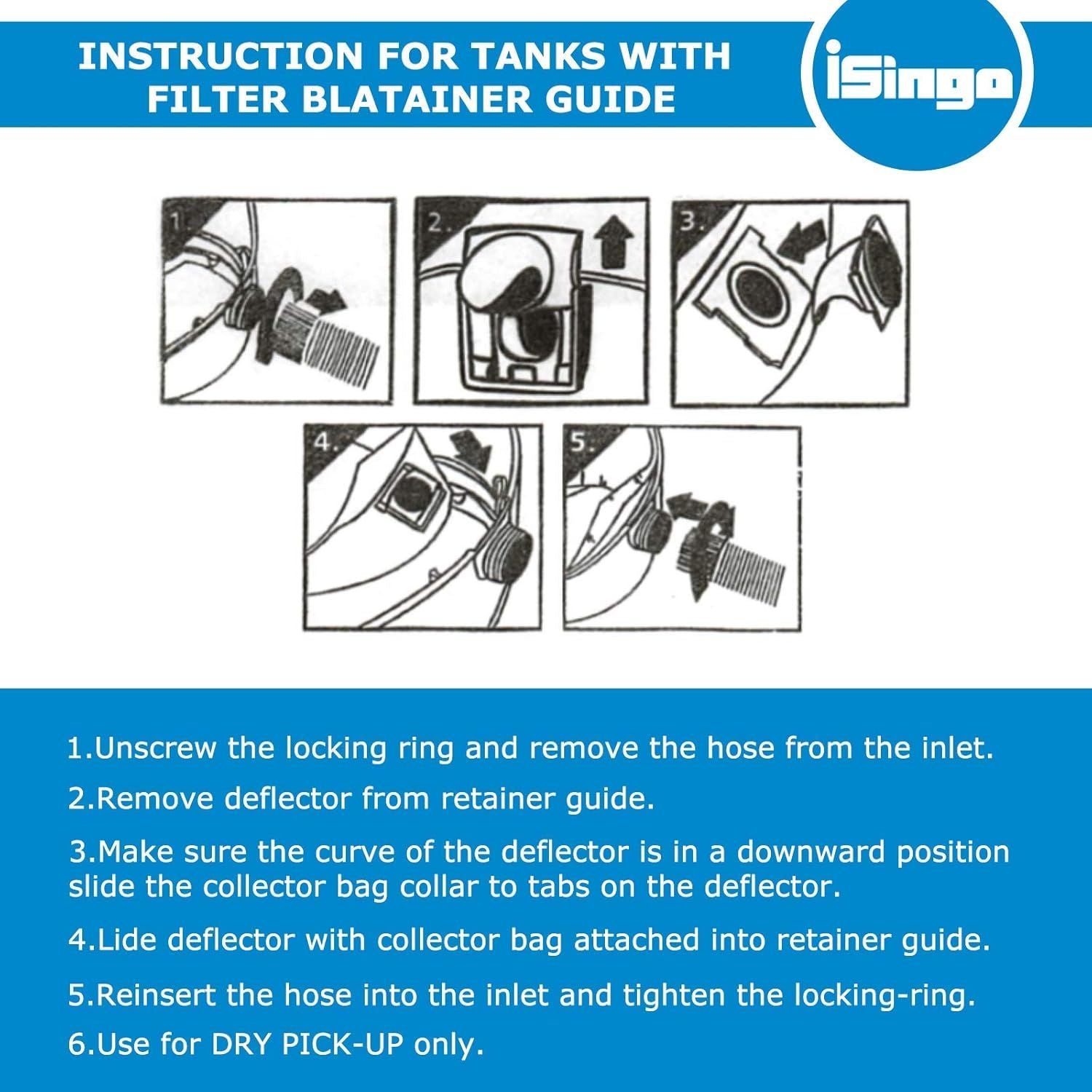 INSTRUCTION FOR TANKS WITH FILTER BLATAINER GUIDE

iSingo

1.

2.

3.

4.

5.

1.Unscrew the locking ring and remove the hose from the inlet.

2.Remove deflector from retainer guide.

3.Make sure the curve of the deflector is in a downward position slide the collector bag collar to tabs on the deflector.

4.Lide deflector with collector bag attached into retainer guide.

5.Reinsert the hose into the inlet and tighten the locking-ring.

6.Use for DRY PICK-UP only.