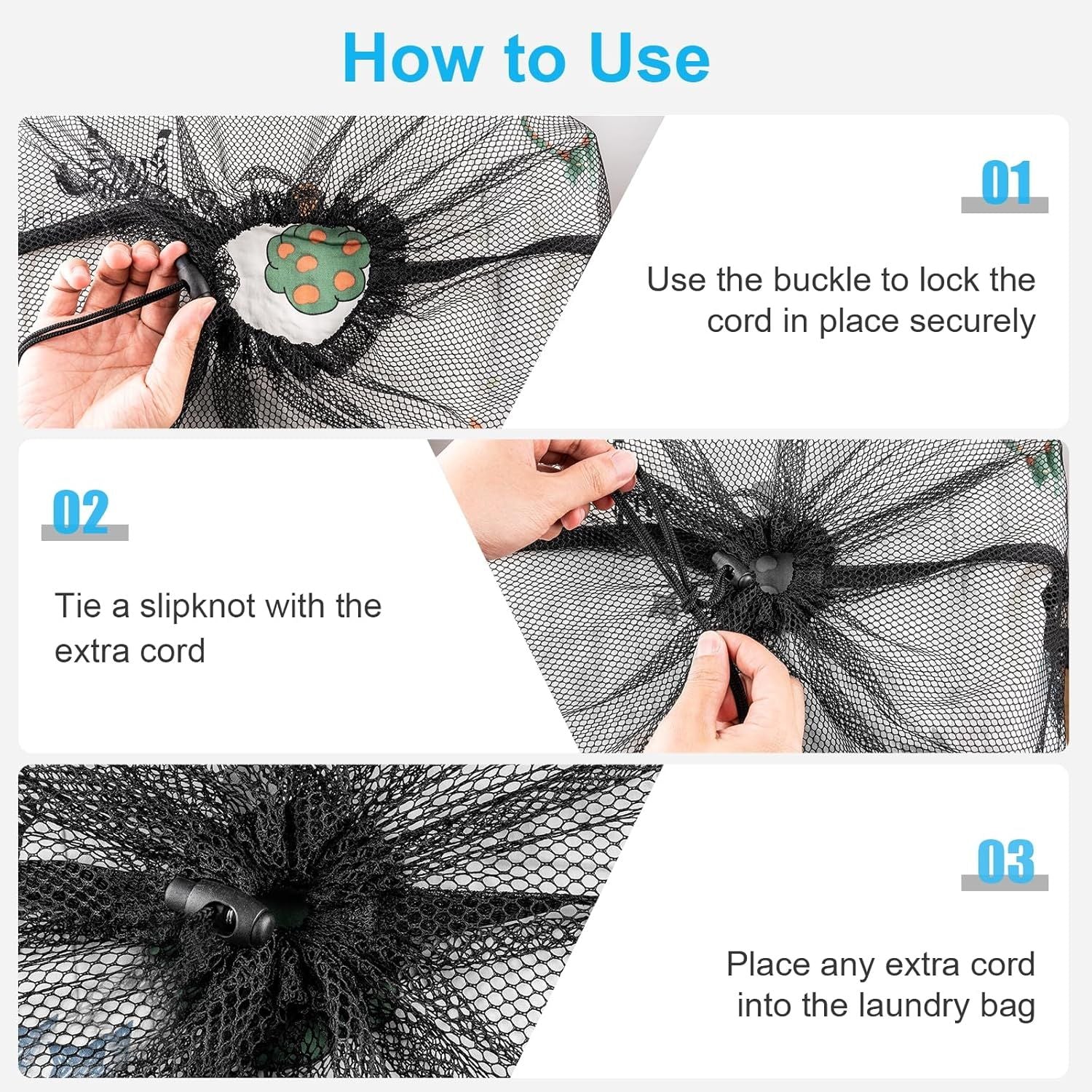 How to Use

01

Use the buckle to lock the cord in place securely

02

Tie a slipknot with the extra cord

03

Place any extra cord into the laundry bag