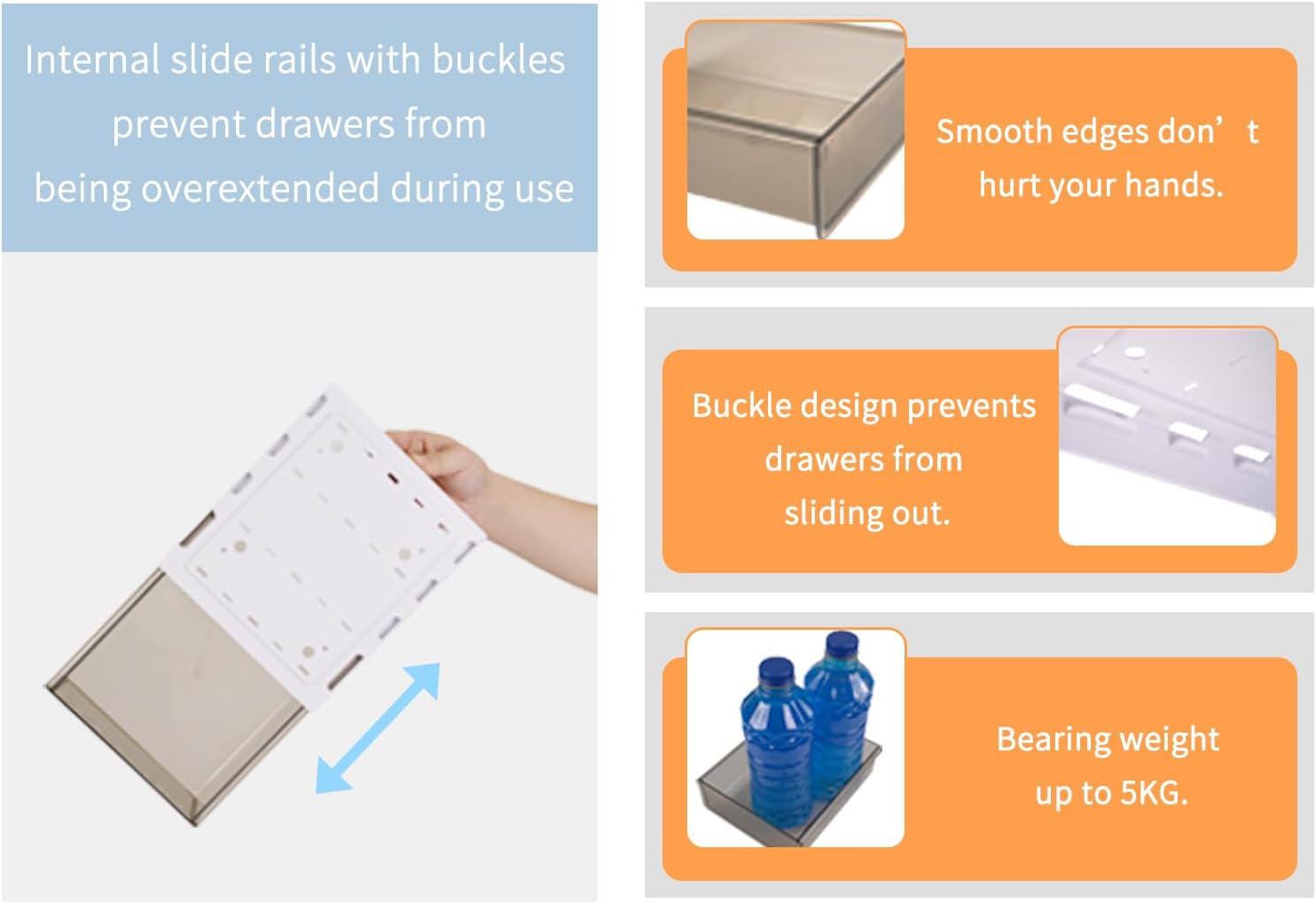 Internal slide rails with buckles prevent drawers from being overextended during use

Smooth edges don’t hurt your hands.

Buckle design prevents drawers from sliding out.

Bearing weight up to 5KG.