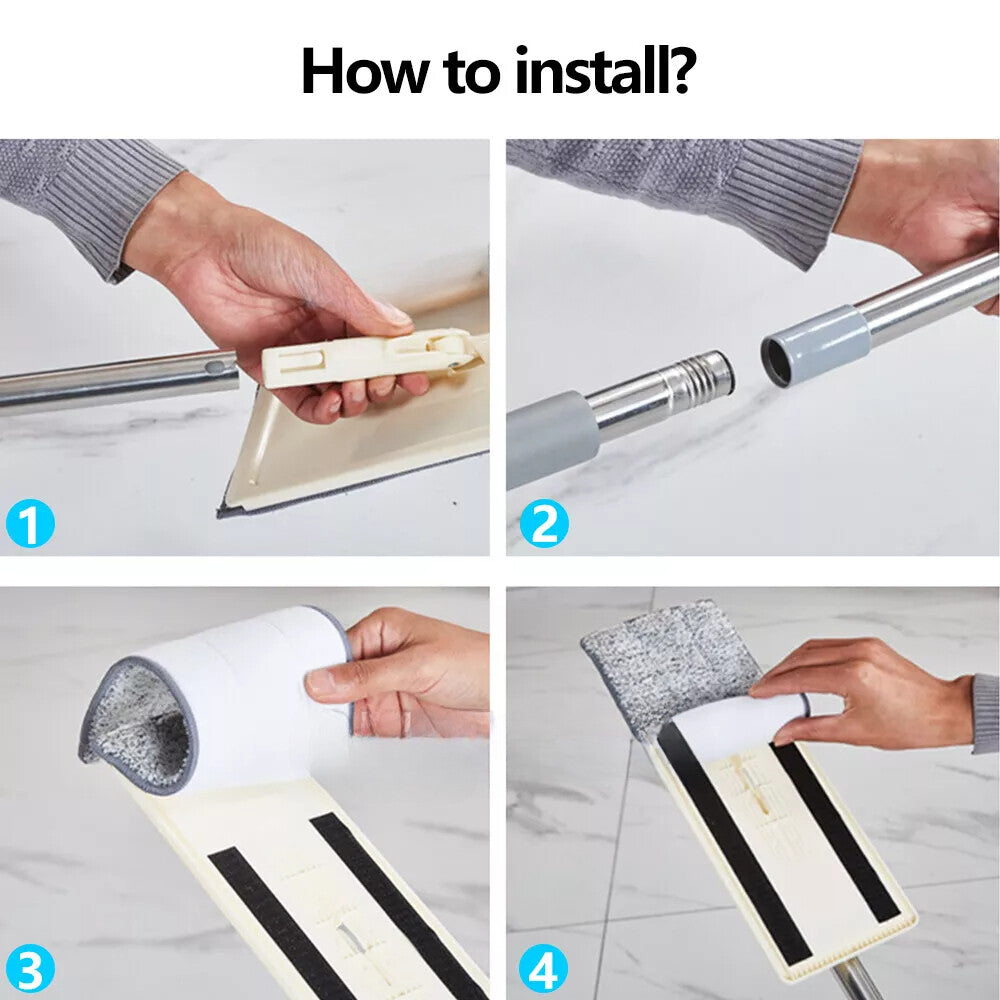 How to install?

1

2

3

4