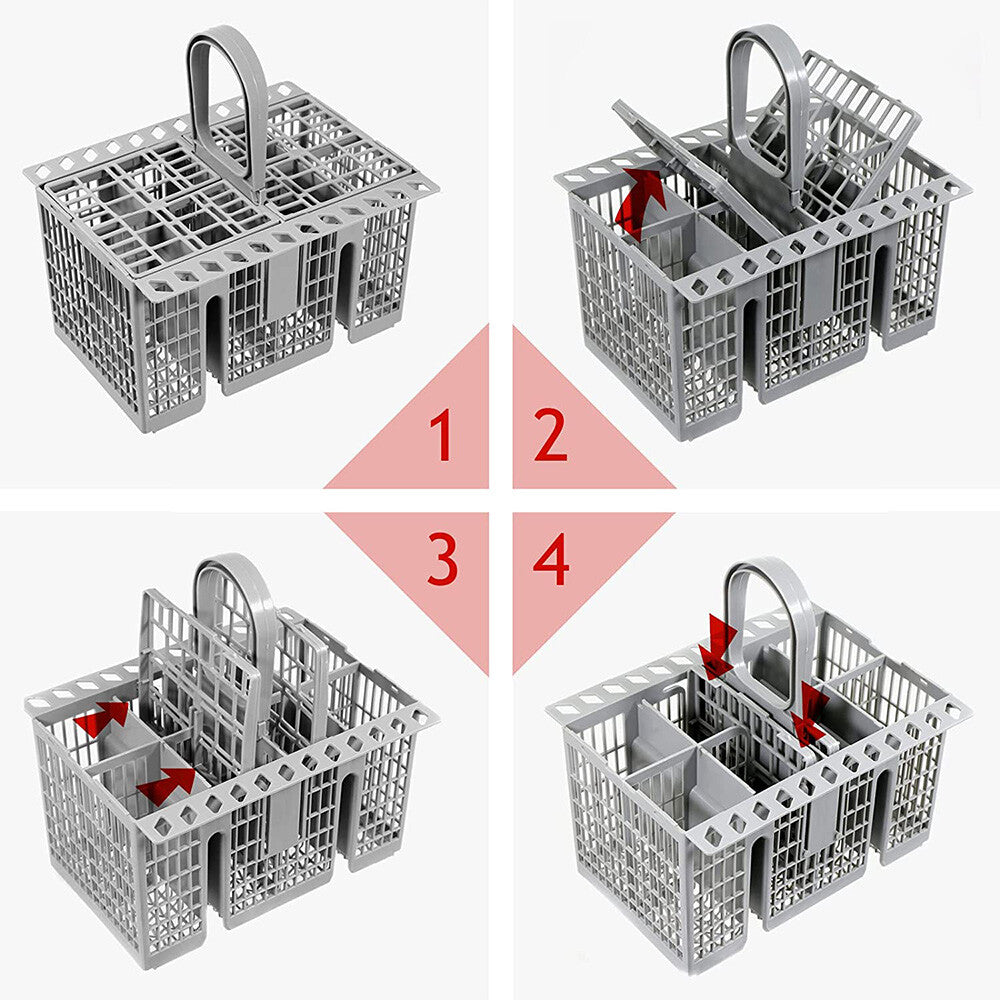 1
2
3
4