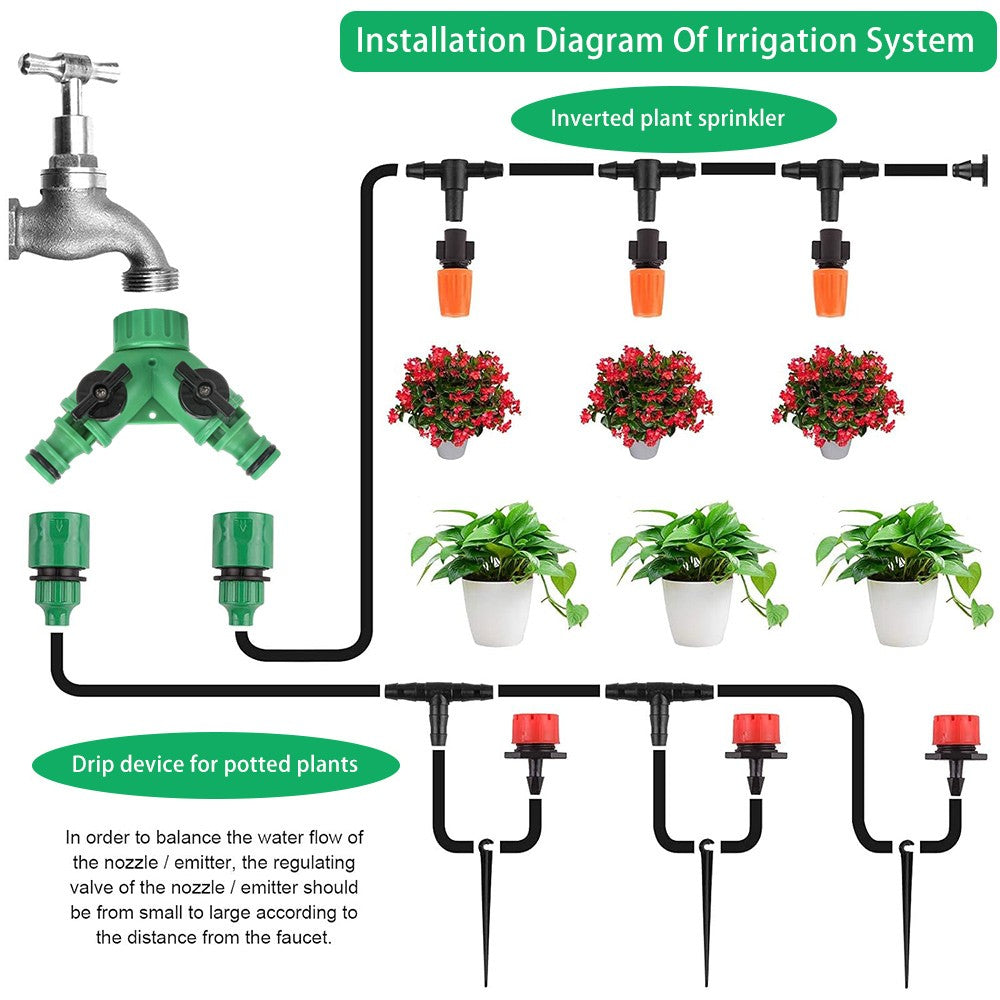 Installation Diagram Of Irrigation System

Inverted plant sprinkler

Drip device for potted plants

In order to balance the water flow of the nozzle / emitter, the regulating valve of the nozzle / emitter should be from small to large according to the distance from the faucet.