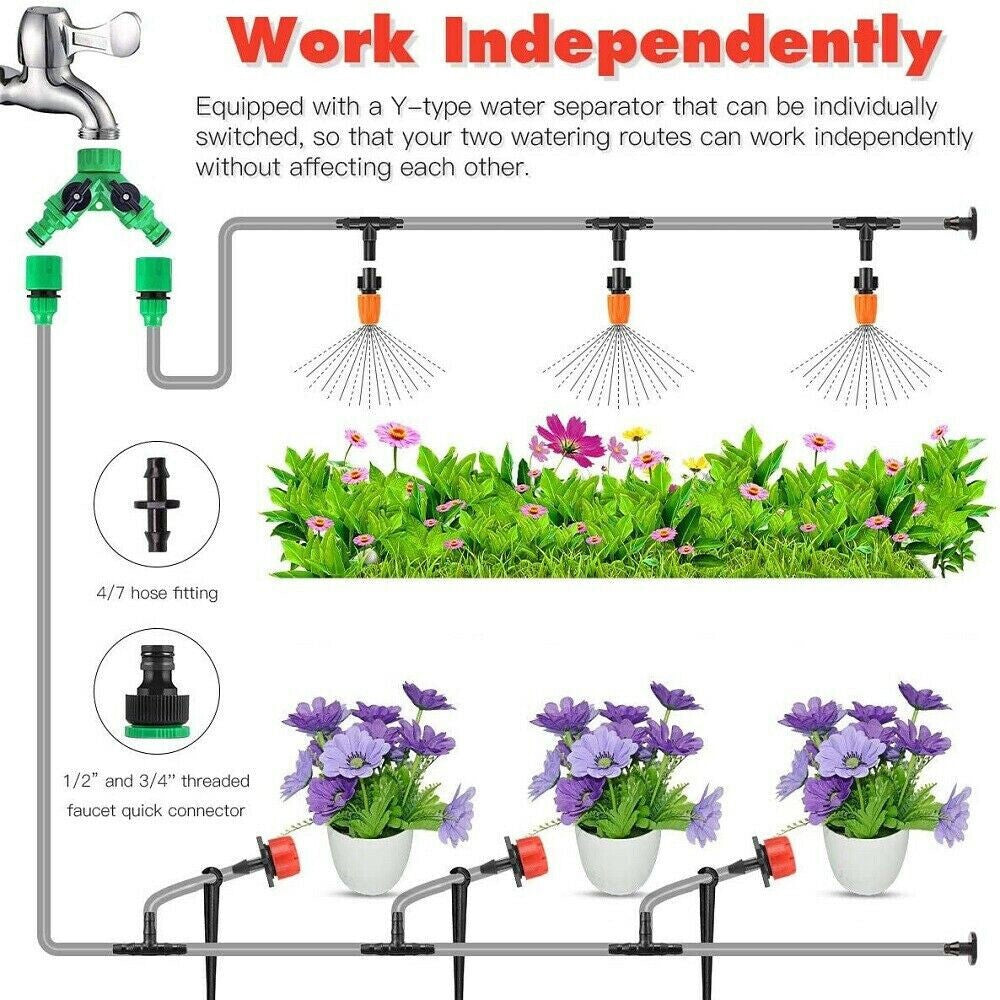 Work Independently

Equipped with a Y-type water separator that can be individually switched, so that your two watering routes can work independently without affecting each other.

4/7 hose fitting

1/2" and 3/4" threaded faucet quick connector