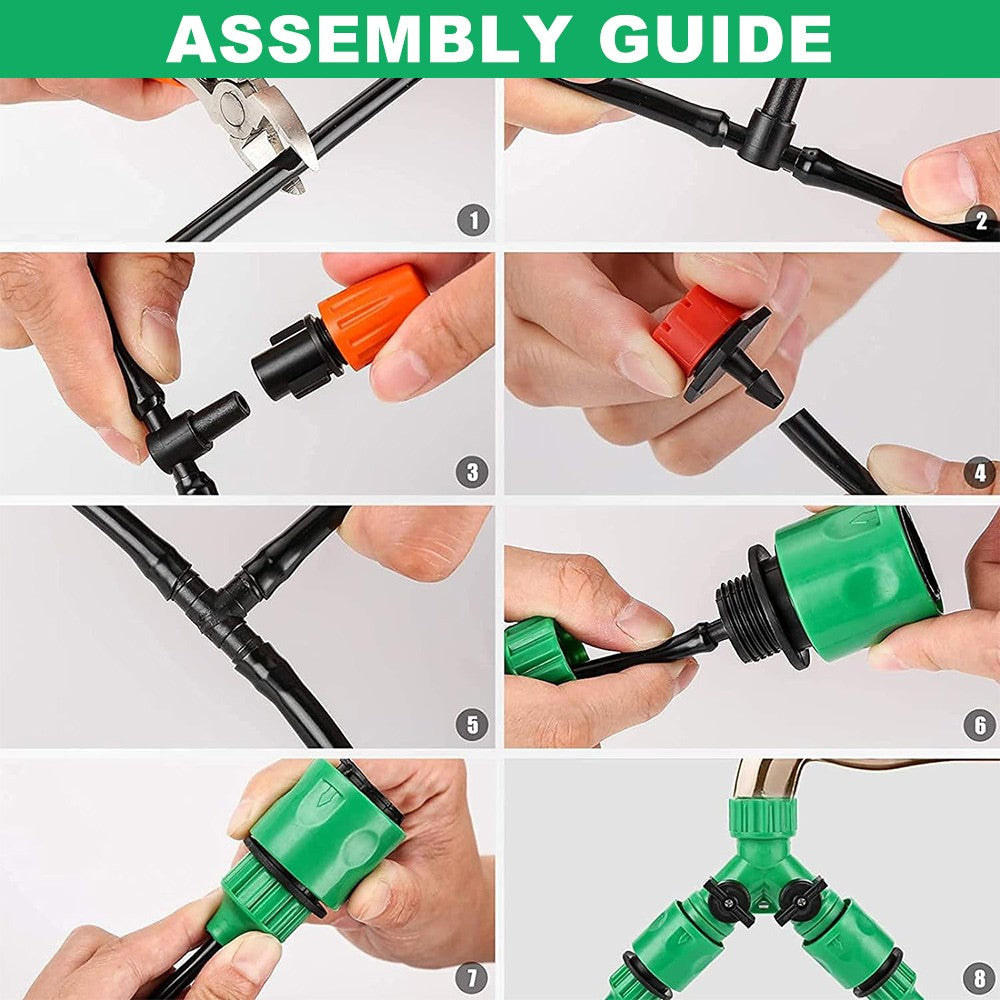 ASSEMBLY GUIDE

1

2

3

4

5

6

7

8