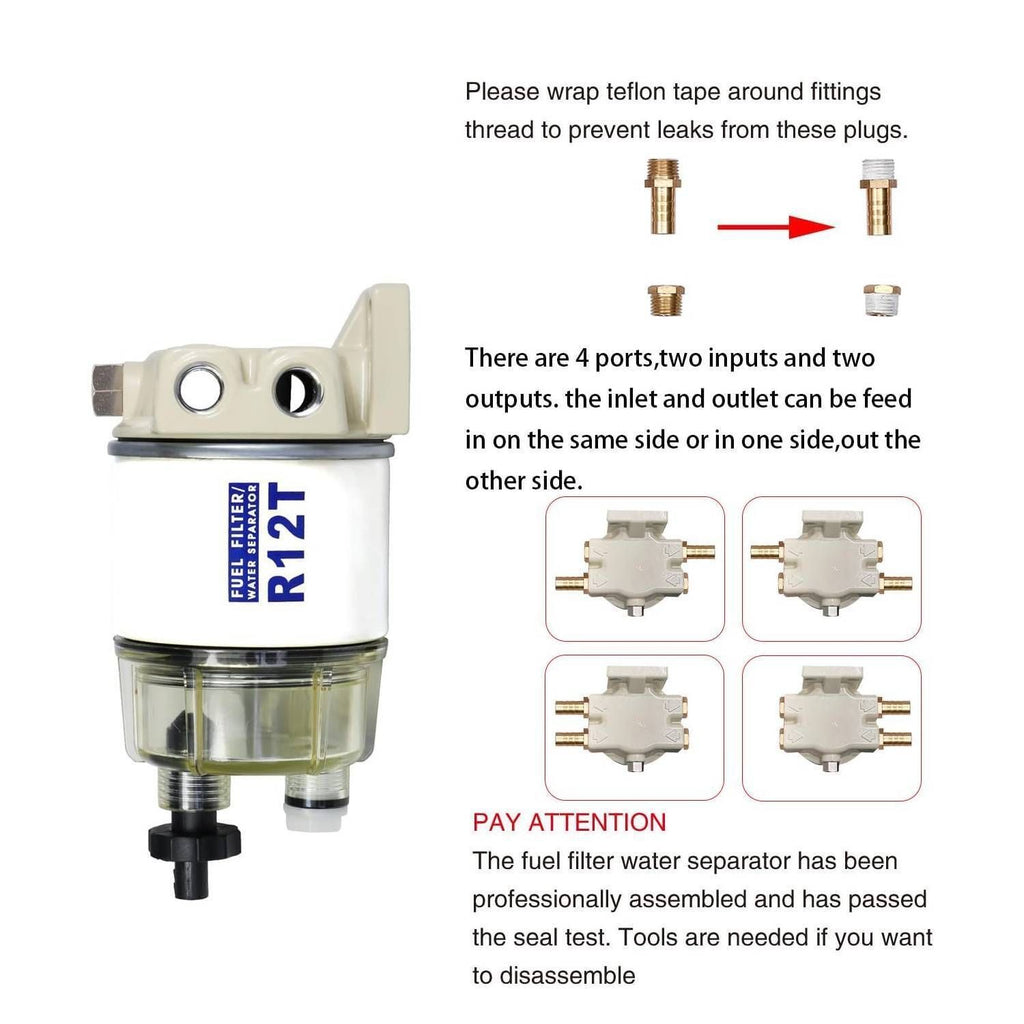 FUEL FILTER/
WATER SEPARATOR
R12T

Please wrap teflon tape around fittings thread to prevent leaks from these plugs.

There are 4 ports,two inputs and two outputs. the inlet and outlet can be feed in on the same side or in one side,out the other side.

PAY ATTENTION

The fuel filter water separator has been professionally assembled and has passed the seal test. Tools are needed if you want to disassemble