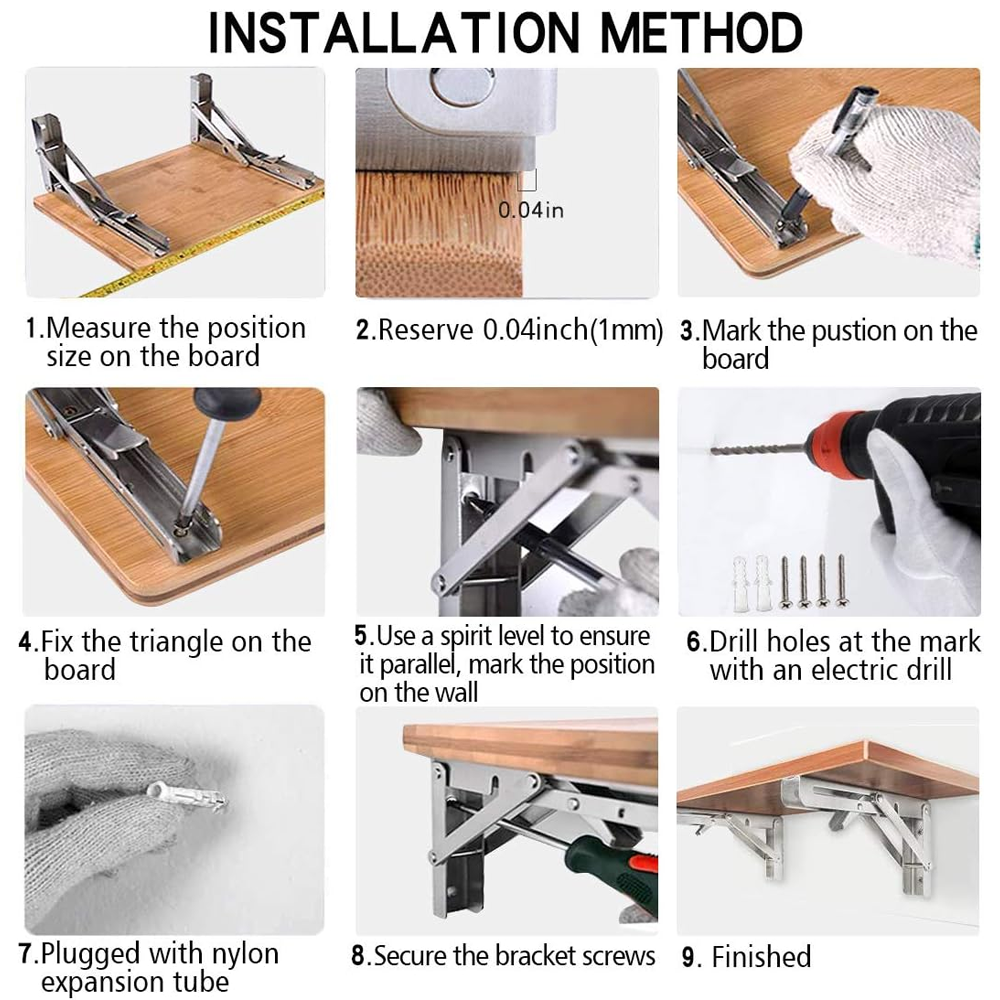 INSTALLATION METHOD

0.04in

1.Measure the position size on the board

2.Reserve 0.04inch(1mm)

3.Mark the pustion on the board

4.Fix the triangle on the board

5.Use a spirit level to ensure it parallel, mark the position on the wall

6.Drill holes at the mark with an electric drill

7.Plugged with nylon expansion tube

8.Secure the bracket screws

9. Finished