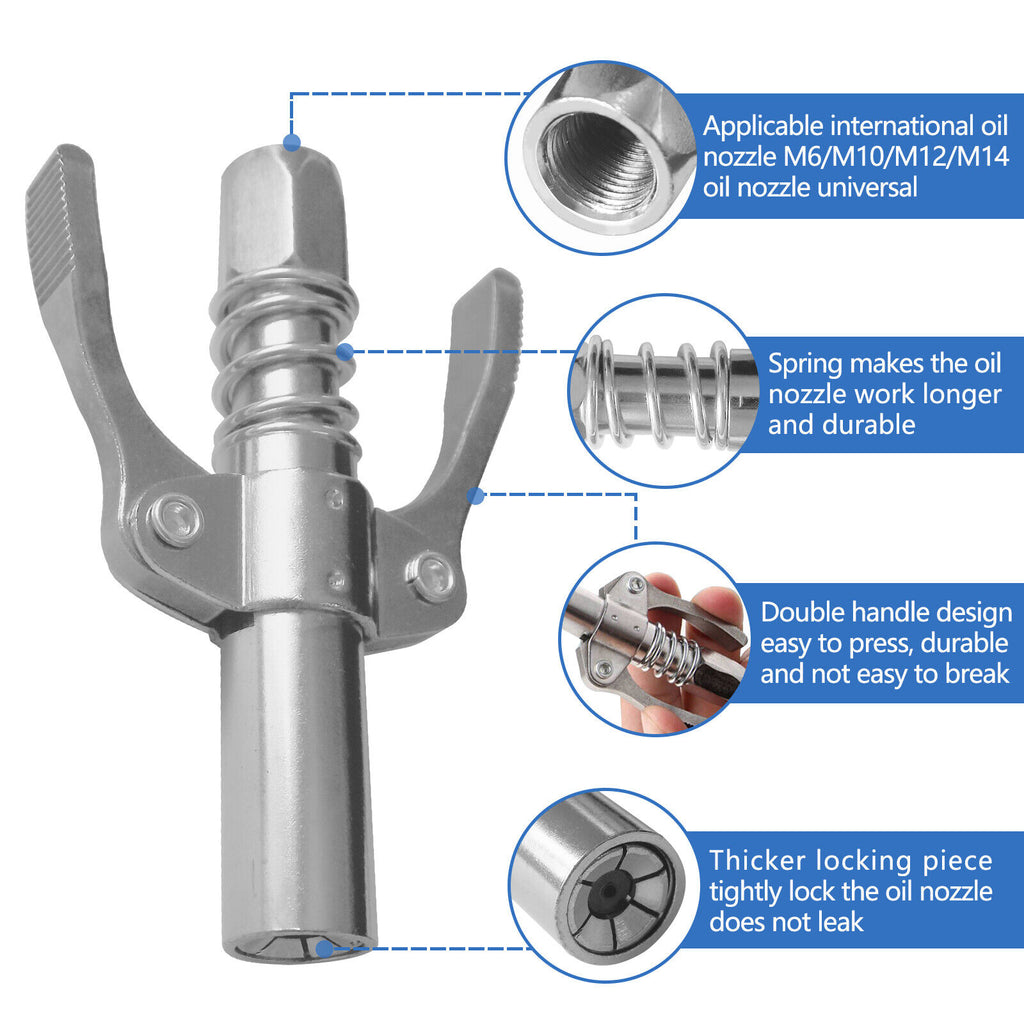 Applicable international oil nozzle M6/M10/M12/M14 oil nozzle universal

Spring makes the oil nozzle work longer and durable

Double handle design easy to press, durable and not easy to break

Thicker locking piece tightly lock the oil nozzle does not leak