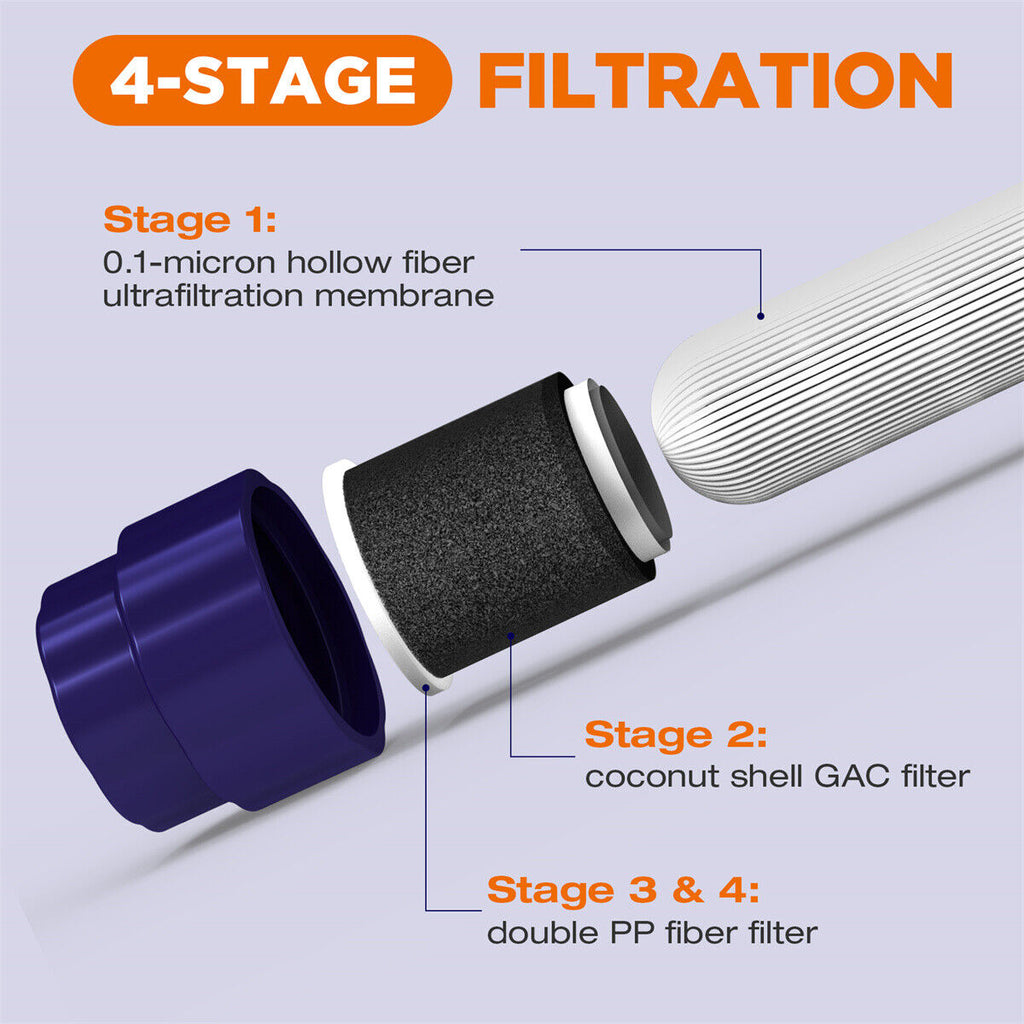 4-STAGE FILTRATION

Stage 1:
0.1-micron hollow fiber ultrafiltration membrane

Stage 2:
coconut shell GAC filter

Stage 3 & 4:
double PP fiber filter