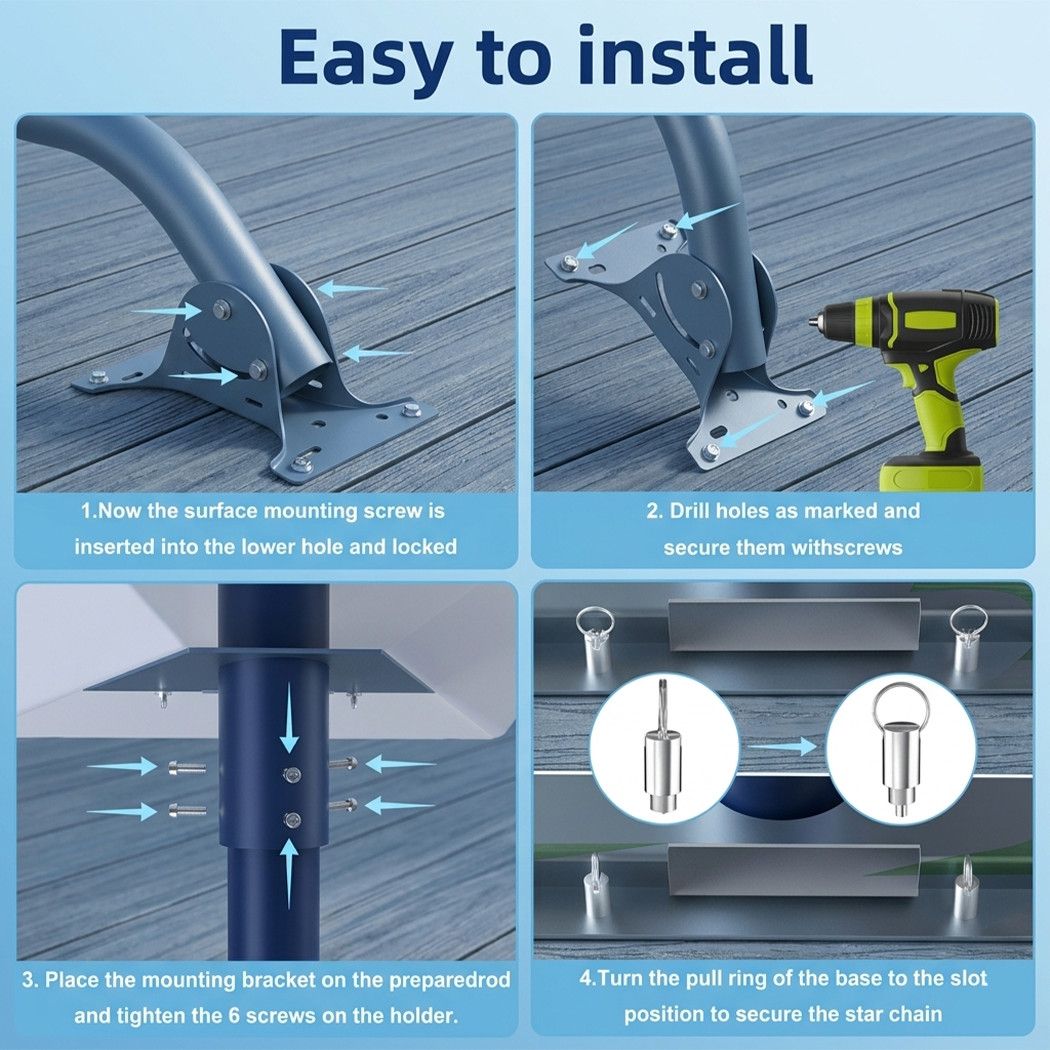 Easy to install

1.Now the surface mounting screw is inserted into the lower hole and locked

2. Drill holes as marked and secure them withscrews

3. Place the mounting bracket on the preparedrod and tighten the 6 screws on the holder.

4.Turn the pull ring of the base to the slot position to secure the star chain