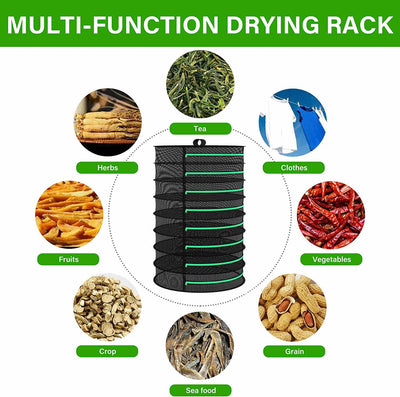 MULTI-FUNCTION DRYING RACK

Tea

Herbs

Clothes

Fruits

Vegetables

Crop

Grain

Sea food