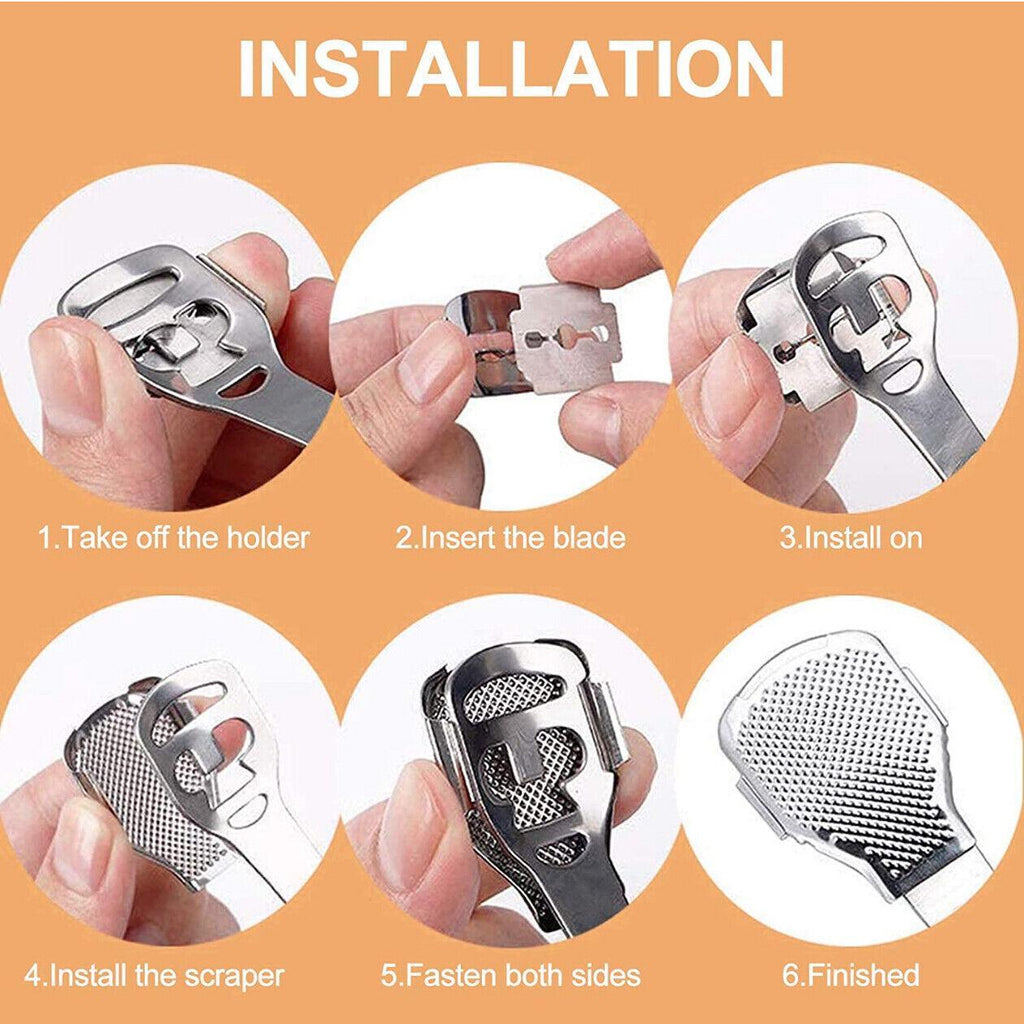 INSTALLATION

1.Take off the holder

2.Insert the blade

3.Install on

4.Install the scraper

5.Fasten both sides

6.Finished