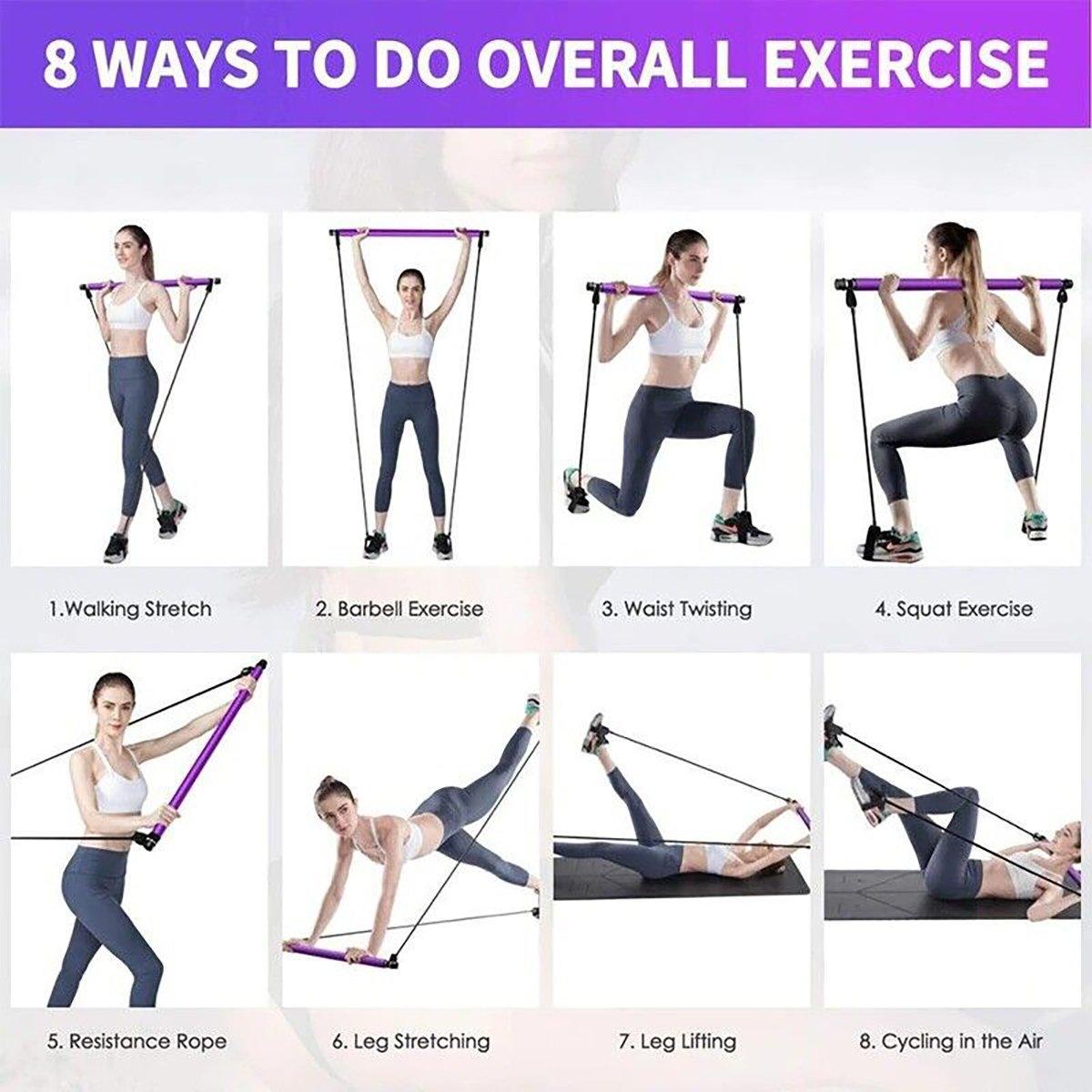 8 WAYS TO DO OVERALL EXERCISE

1.Walking Stretch

2. Barbell Exercise

3. Waist Twisting

4. Squat Exercise

5. Resistance Rope

6. Leg Stretching

7. Leg Lifting

8. Cycling in the Air