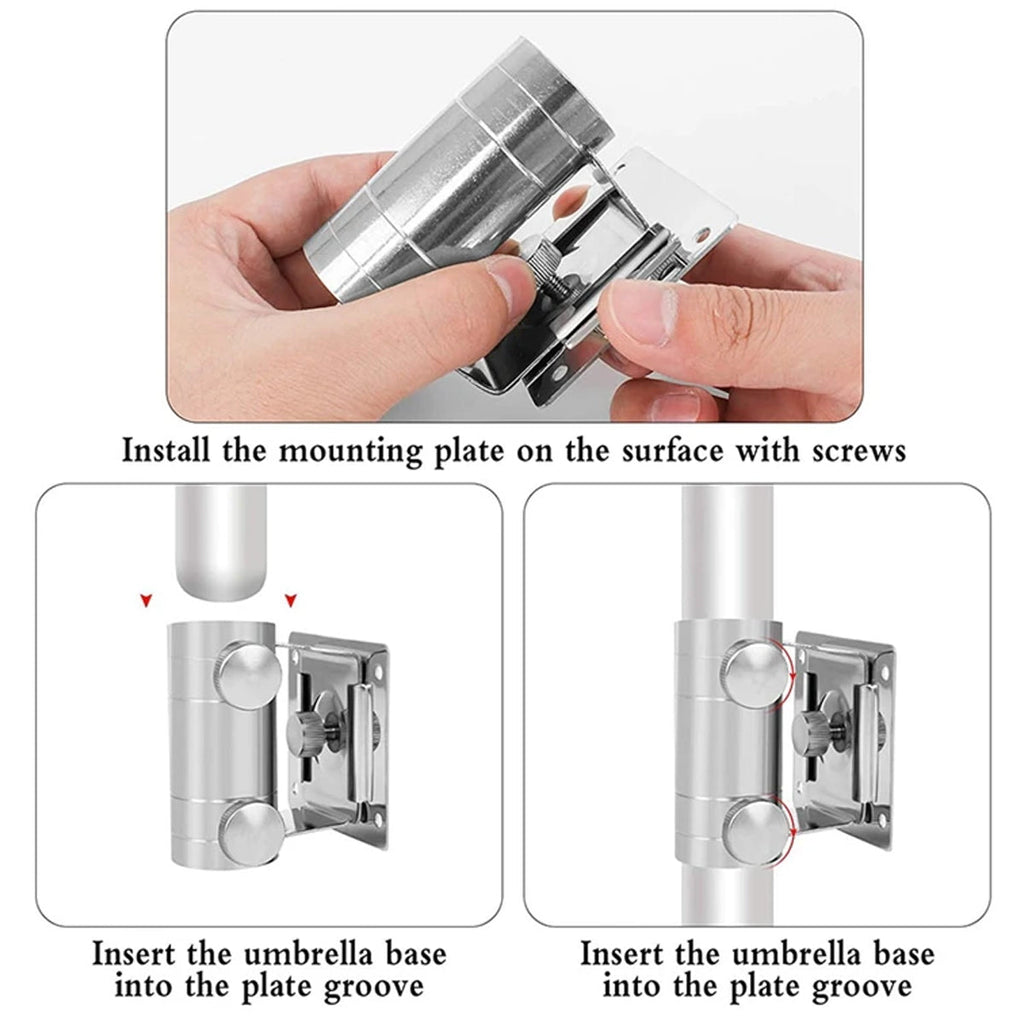 Install the mounting plate on the surface with screws

Insert the umbrella base into the plate groove

Insert the umbrella base into the plate groove