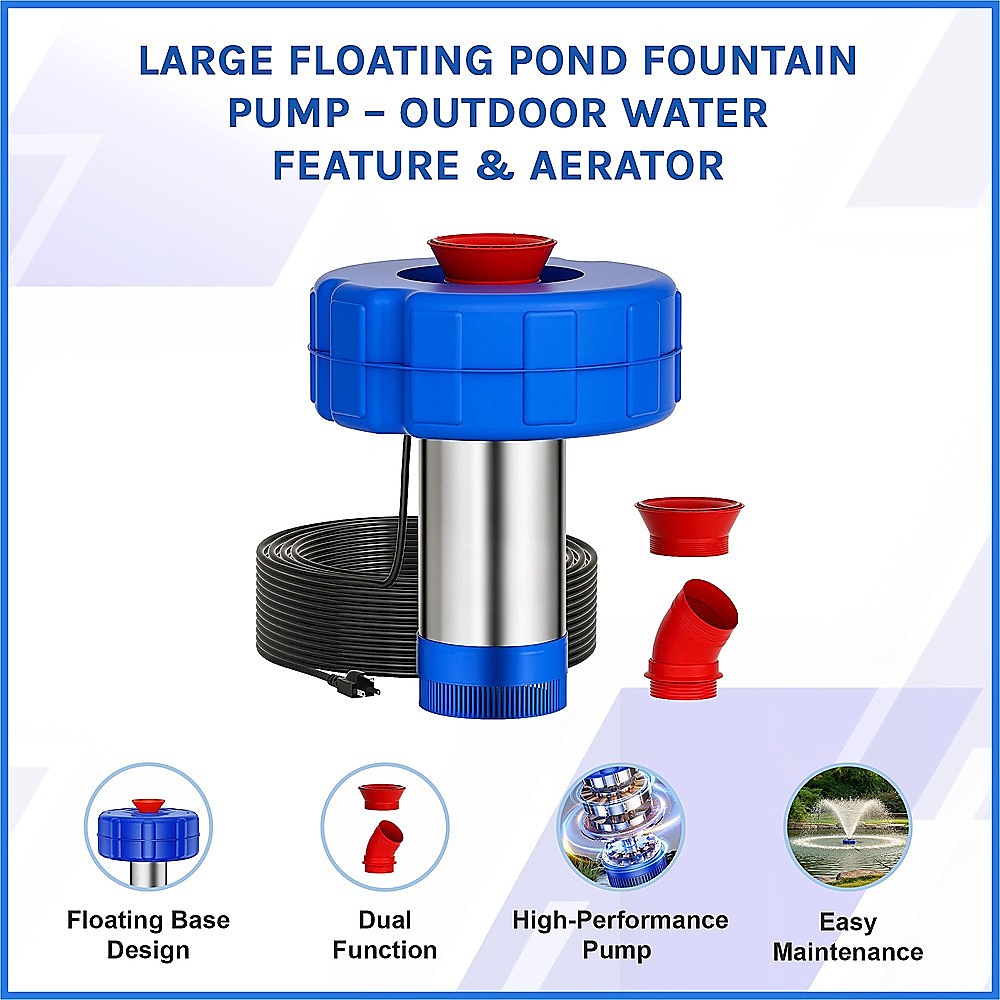 LARGE FLOATING POND FOUNTAIN PUMP – OUTDOOR WATER FEATURE & AERATOR

Floating Base Design

Dual Function

High-Performance Pump

Easy Maintenance