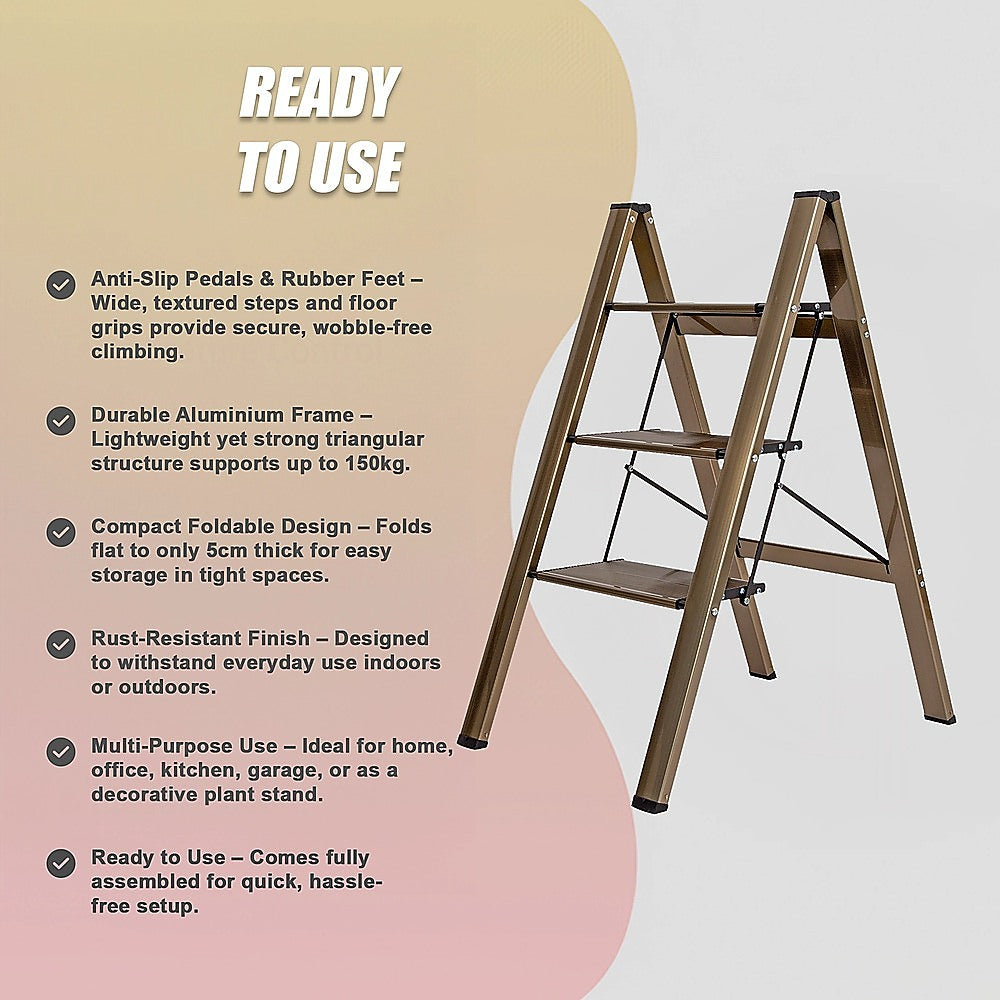 READY
TO USE

Anti-Slip Pedals & Rubber Feet – Wide, textured steps and floor grips provide secure, wobble-free climbing.

Durable Aluminium Frame – Lightweight yet strong triangular structure supports up to 150kg.

Compact Foldable Design – Folds flat to only 5cm thick for easy storage in tight spaces.

Rust-Resistant Finish – Designed to withstand everyday use indoors or outdoors.

Multi-Purpose Use – Ideal for home, office, kitchen, garage, or as a decorative plant stand.

Ready to Use – Comes fully assembled for quick, hassle-free setup.