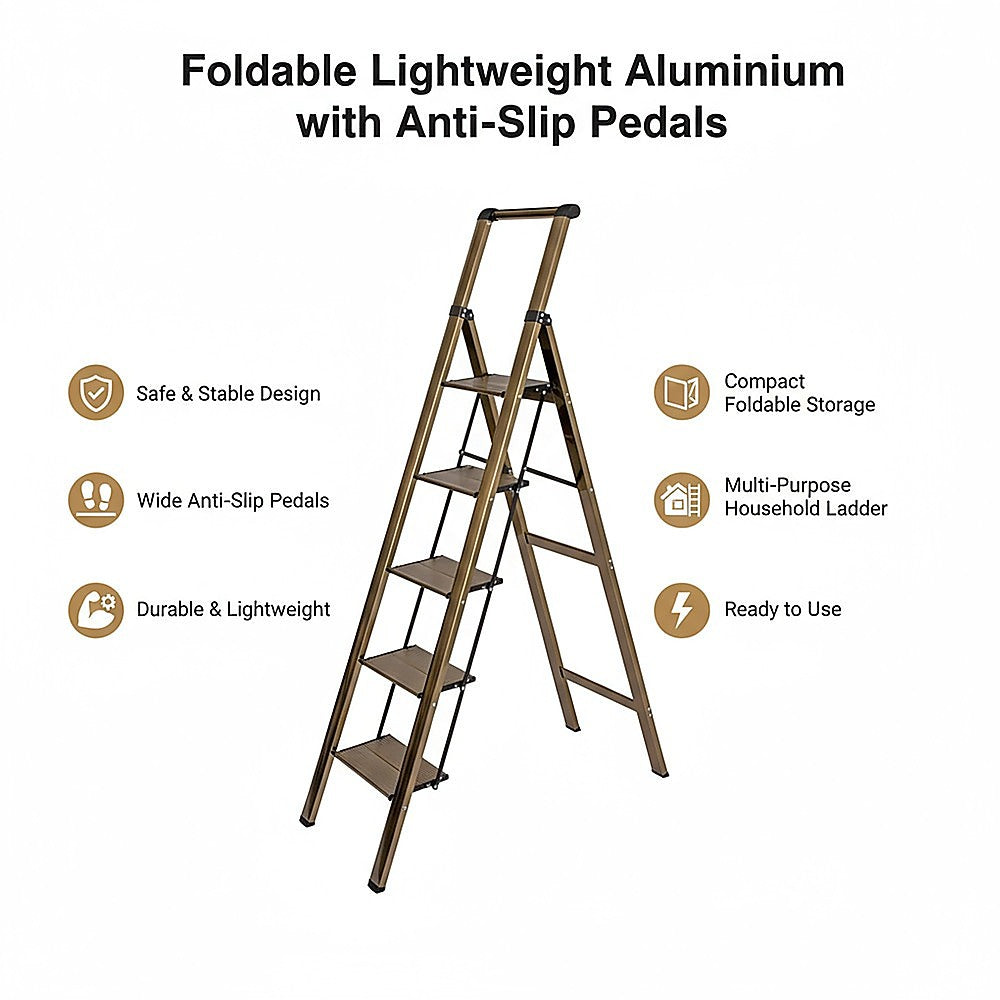 Foldable Lightweight Aluminium with Anti-Slip Pedals

Safe & Stable Design

Wide Anti-Slip Pedals

Durable & Lightweight

Compact Foldable Storage

Multi-Purpose Household Ladder

Ready to Use