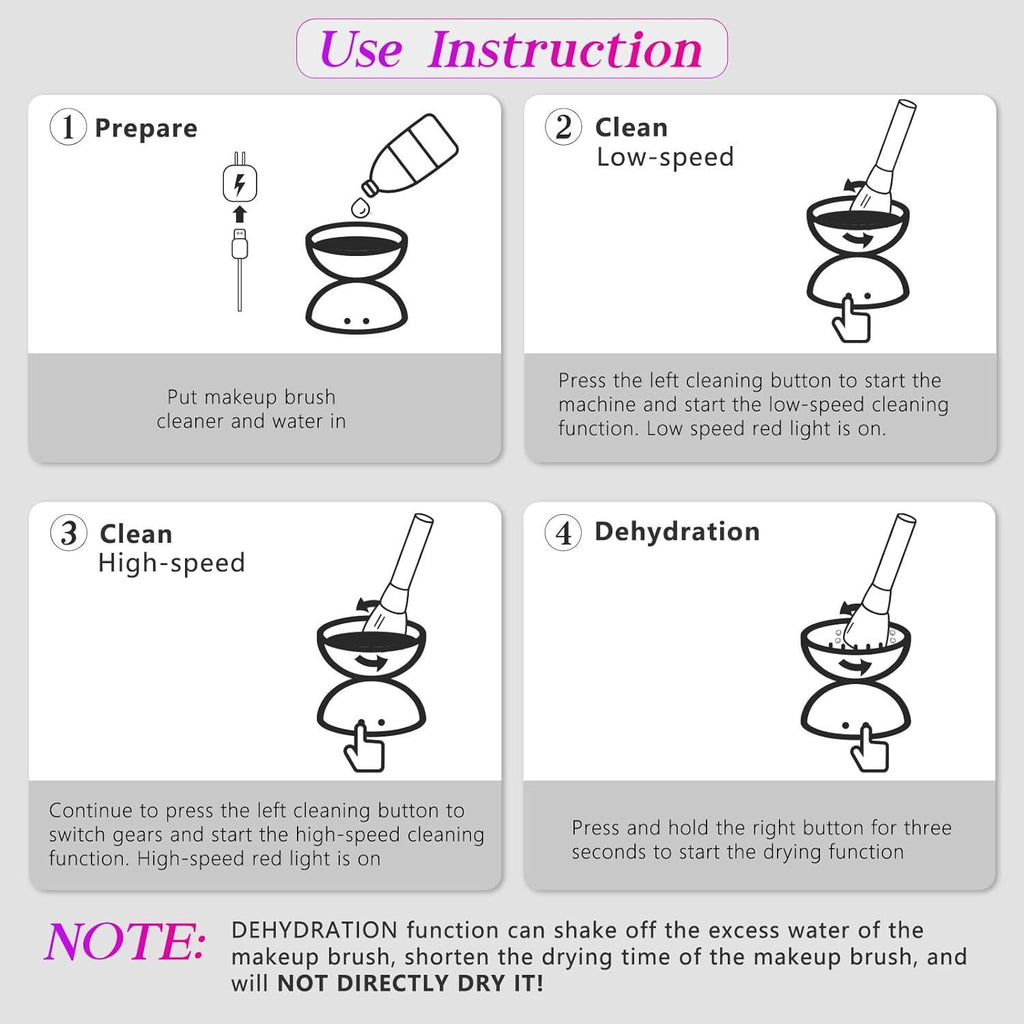 Use Instruction

① Prepare

Put makeup brush cleaner and water in

② Clean
Low-speed

Press the left cleaning button to start the machine and start the low-speed cleaning function. Low speed red light is on.

③ Clean
High-speed

Continue to press the left cleaning button to switch gears and start the high-speed cleaning function. High-speed red light is on

④ Dehydration

Press and hold the right button for three seconds to start the drying function

NOTE: DEHYDRATION function can shake off the excess water of the makeup brush, shorten the drying time of the makeup brush, and will NOT DIRECTLY DRY IT!