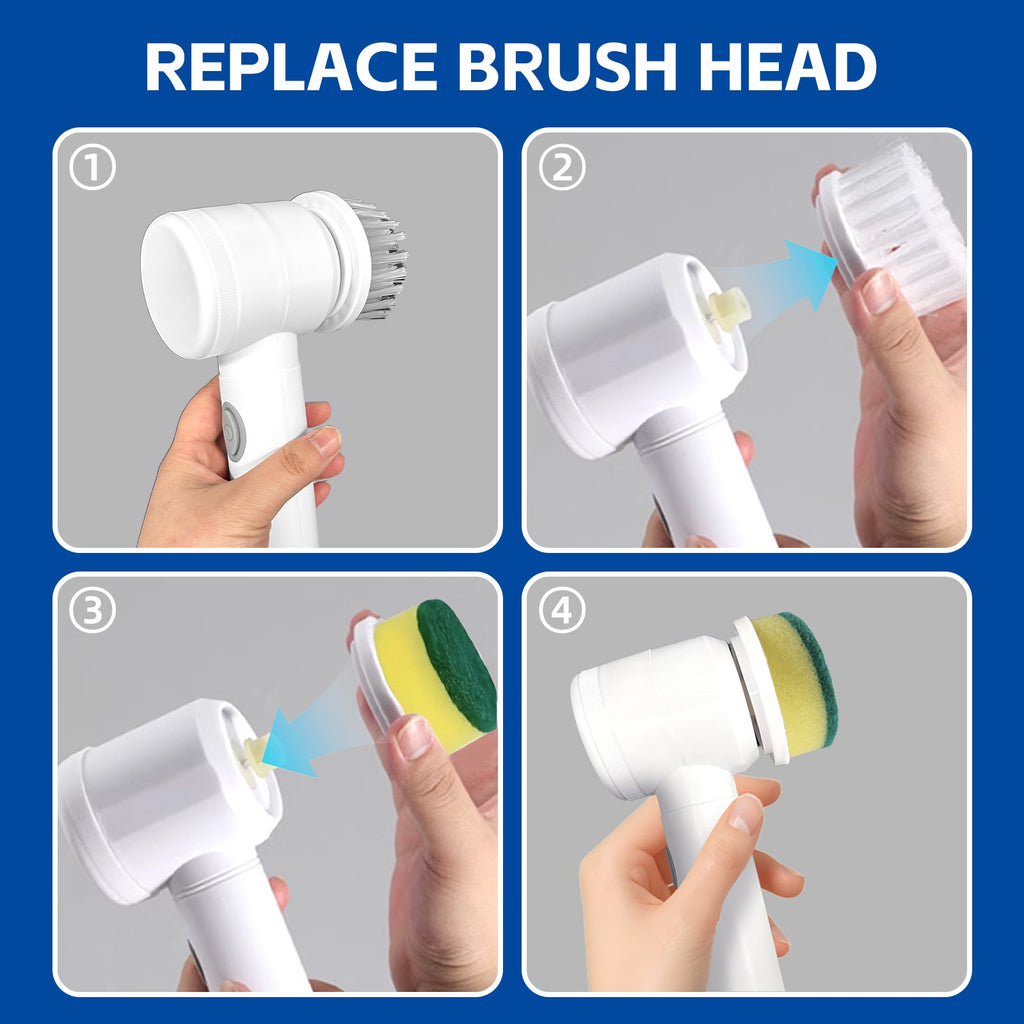 REPLACE BRUSH HEAD

①

②

③

④