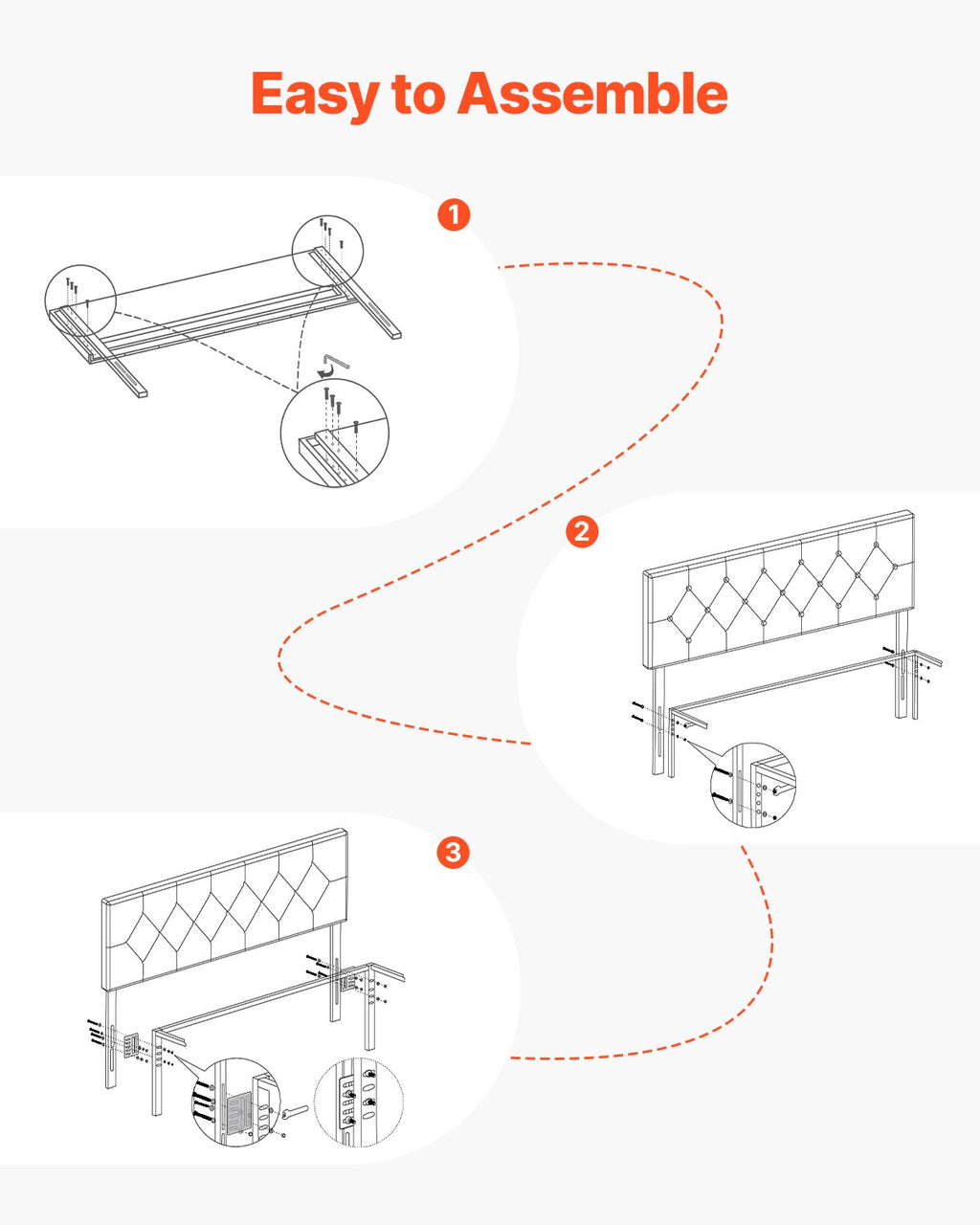 Easy to Assemble

1

2

3