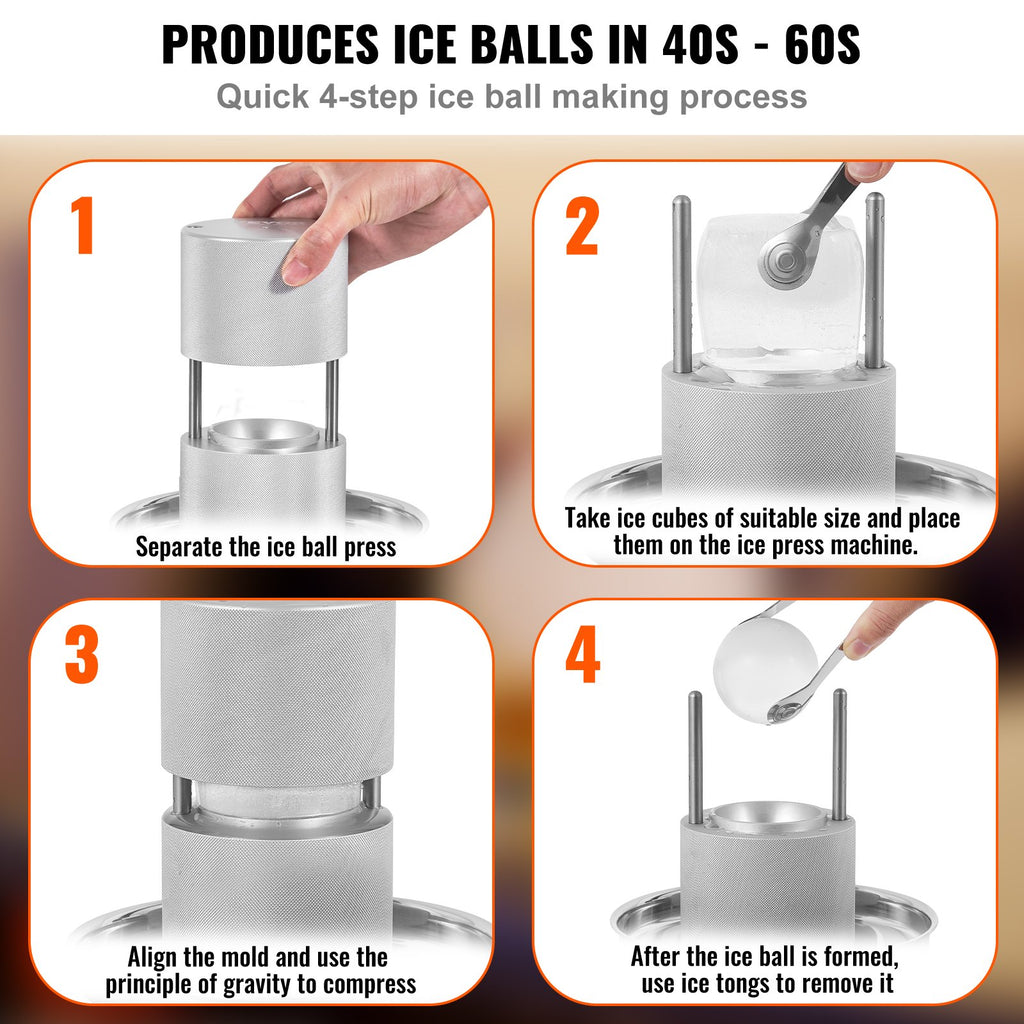 PRODUCES ICE BALLS IN 40S - 60S

Quick 4-step ice ball making process

1

Separate the ice ball press

2

Take ice cubes of suitable size and place them on the ice press machine.

3

Align the mold and use the principle of gravity to compress

4

After the ice ball is formed, use ice tongs to remove it