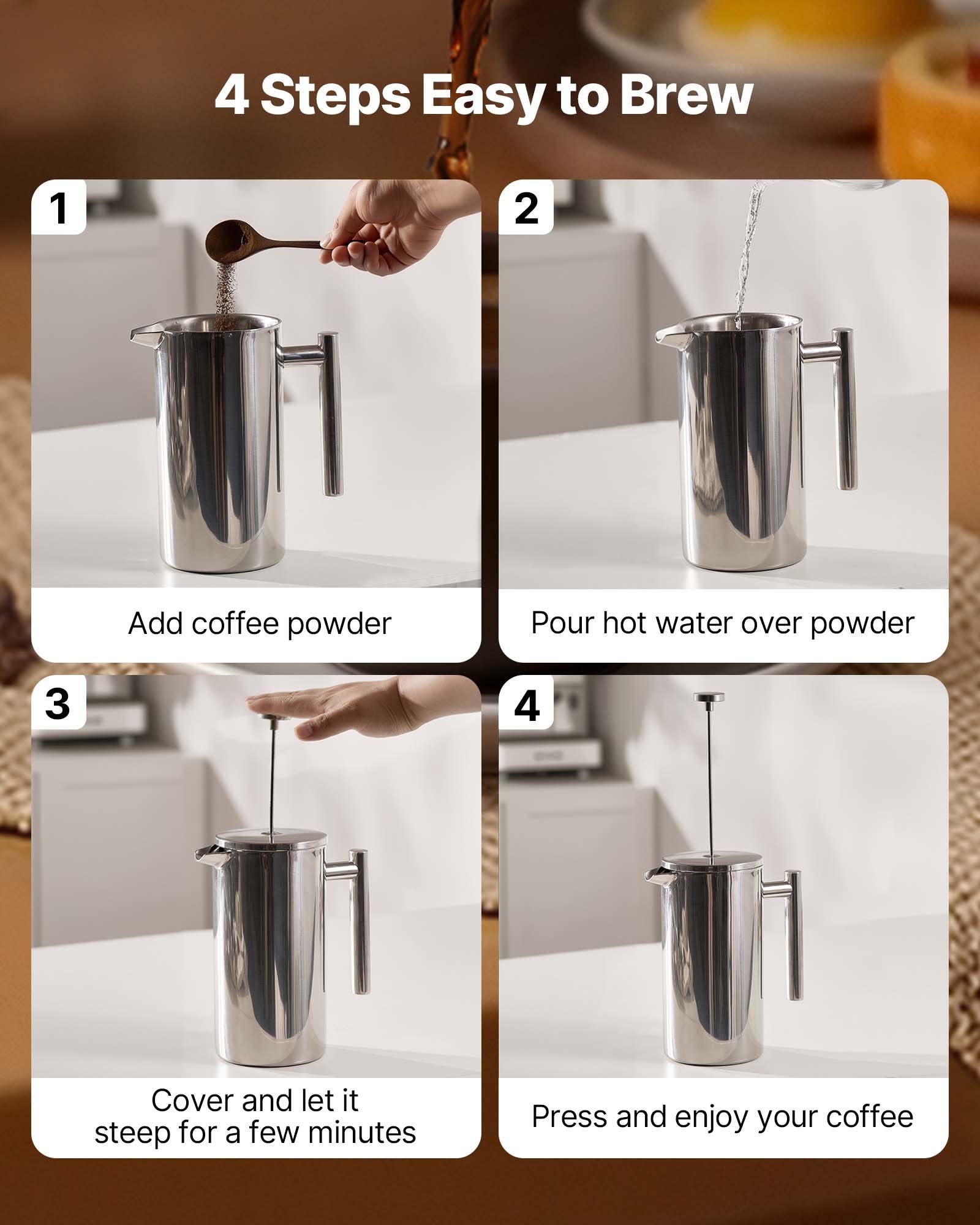 4 Steps Easy to Brew

1

Add coffee powder

2

Pour hot water over powder

3

Cover and let it steep for a few minutes

4

Press and enjoy your coffee