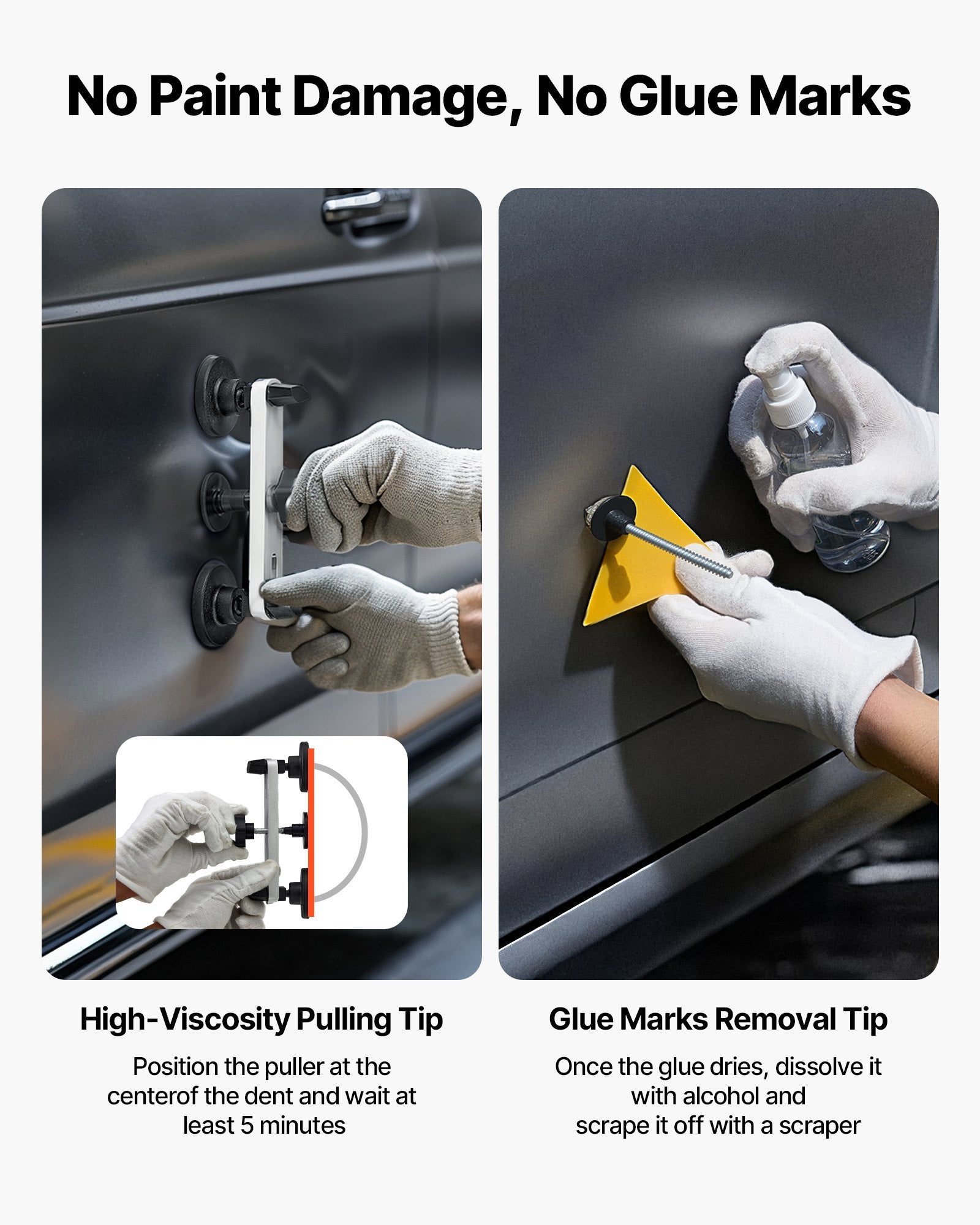 No Paint Damage, No Glue Marks

High-Viscosity Pulling Tip

Position the puller at the centerof the dent and wait at least 5 minutes

Glue Marks Removal Tip

Once the glue dries, dissolve it with alcohol and scrape it off with a scraper