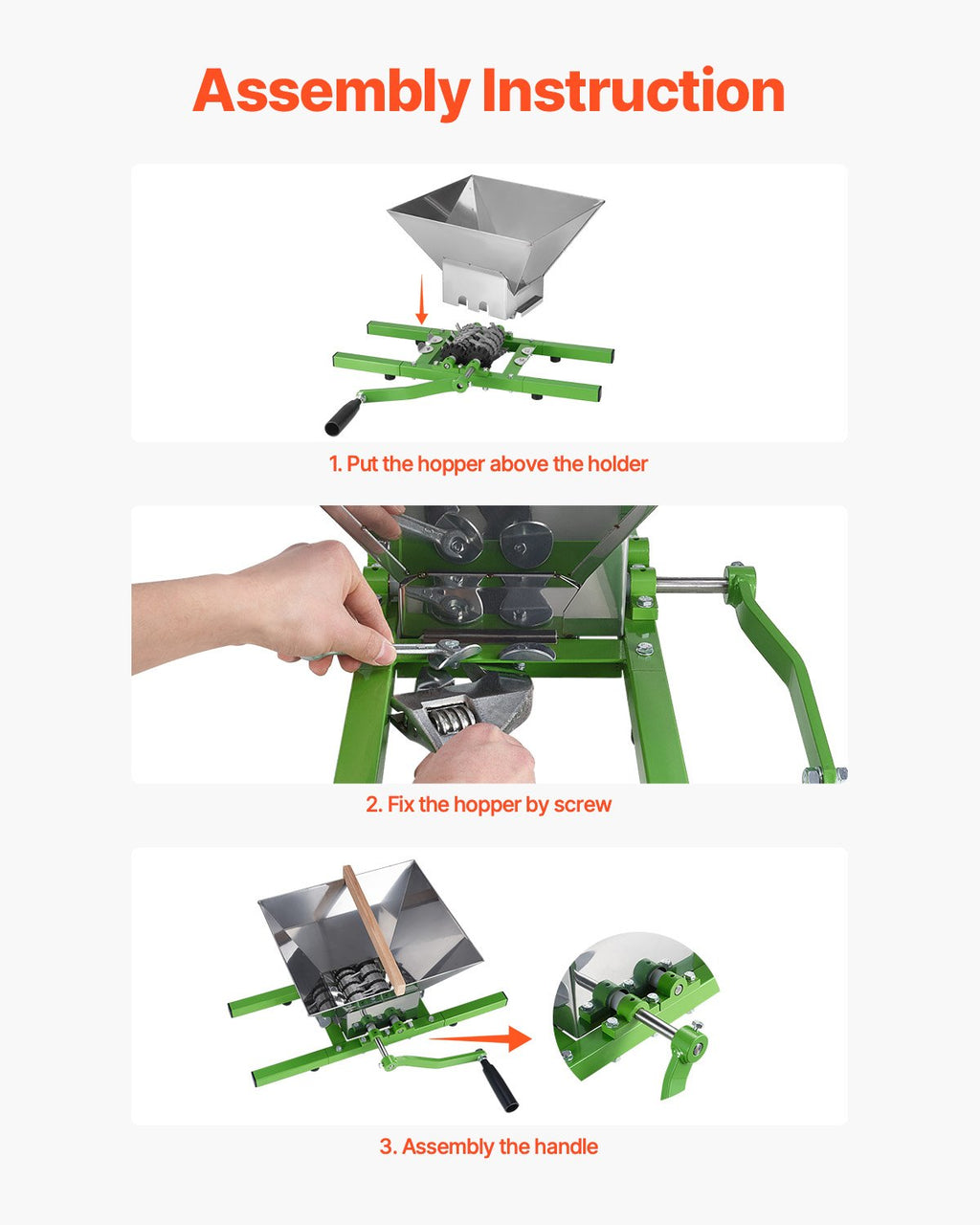 Assembly Instruction

1. Put the hopper above the holder

2. Fix the hopper by screw

3. Assembly the handle