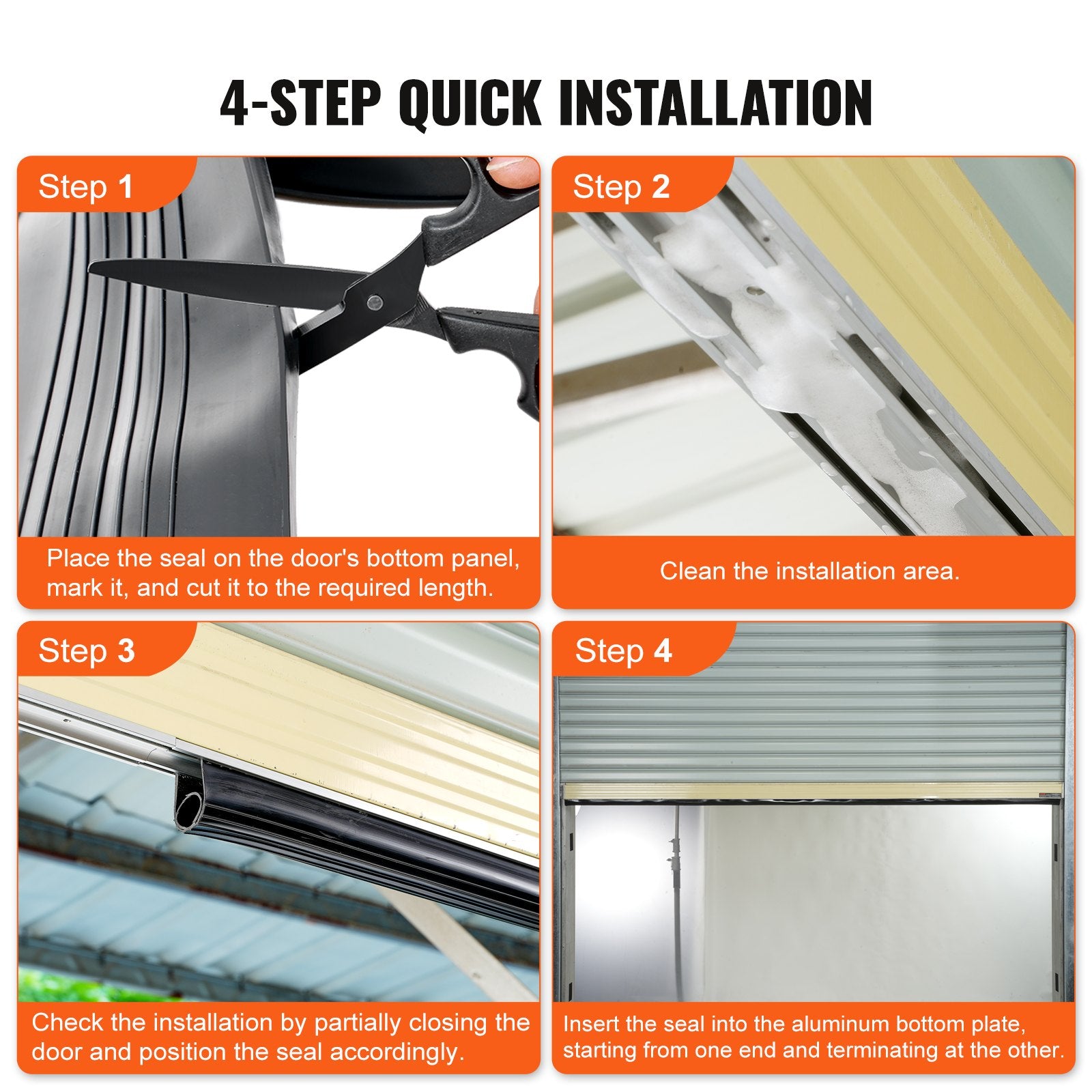 4-STEP QUICK INSTALLATION

Step 1

Place the seal on the door's bottom panel, mark it, and cut it to the required length.

Step 2

Clean the installation area.

Step 3

Check the installation by partially closing the door and position the seal accordingly.

Step 4

Insert the seal into the aluminum bottom plate, starting from one end and terminating at the other.