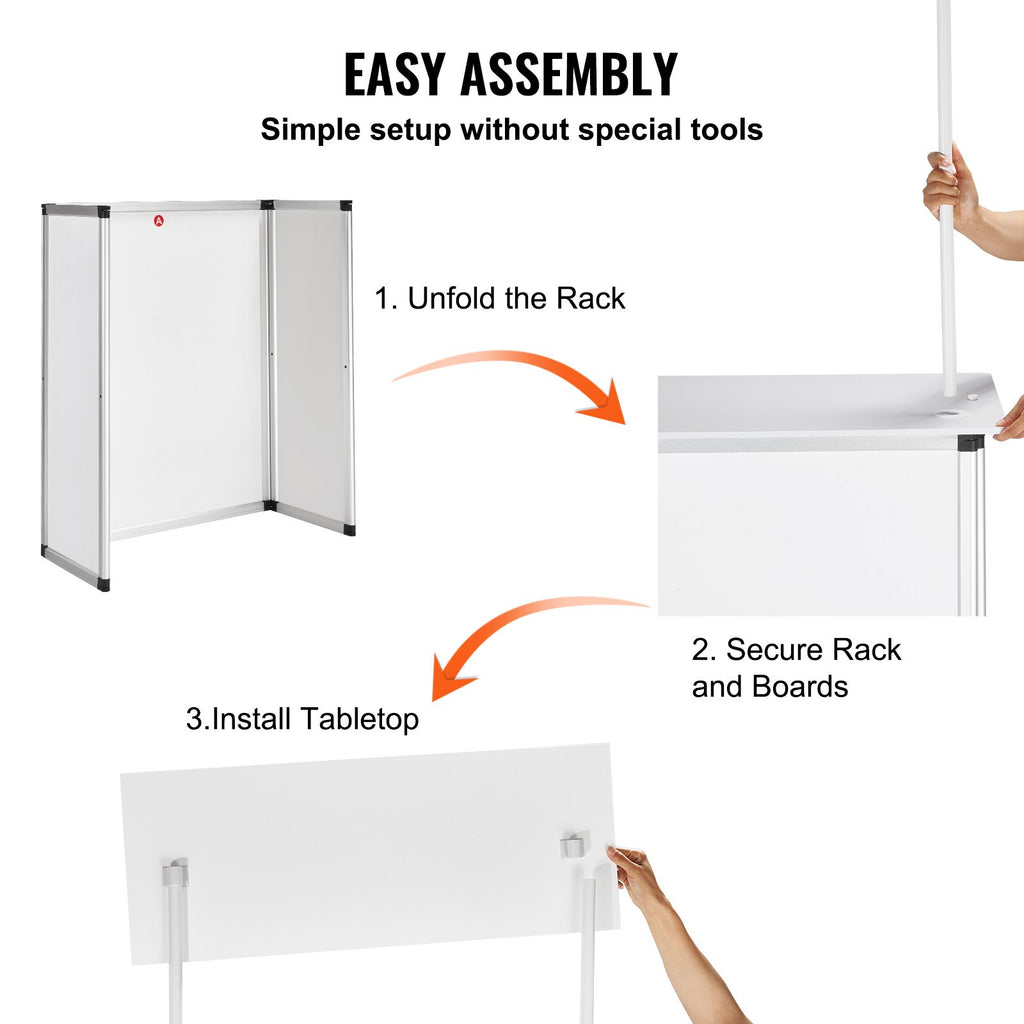 EASY ASSEMBLY

Simple setup without special tools

A

1. Unfold the Rack

2. Secure Rack and Boards

3.Install Tabletop