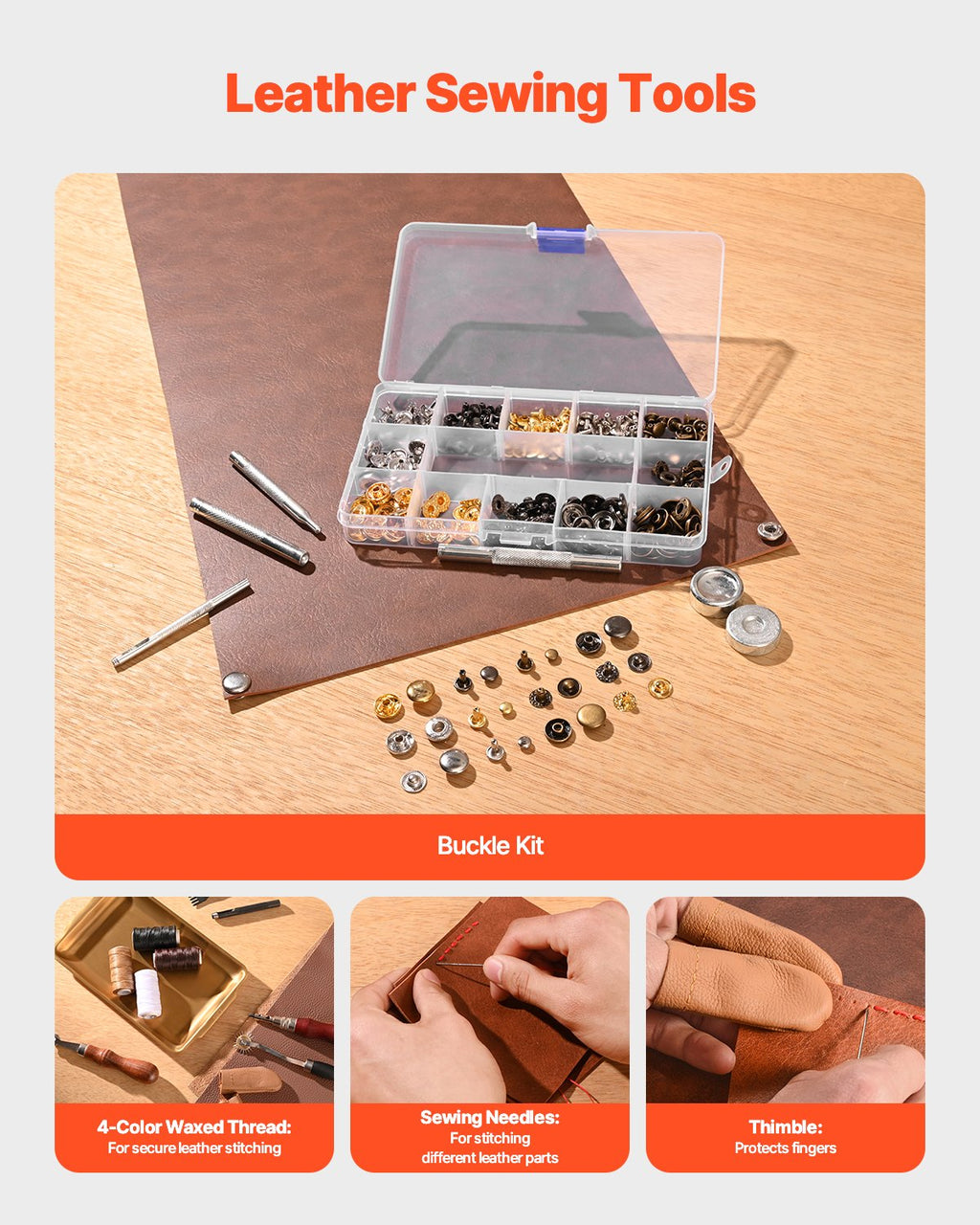 Leather Sewing Tools

Buckle Kit

4-Color Waxed Thread:
For secure leather stitching

Sewing Needles:
For stitching different leather parts

Thimble:
Protects fingers