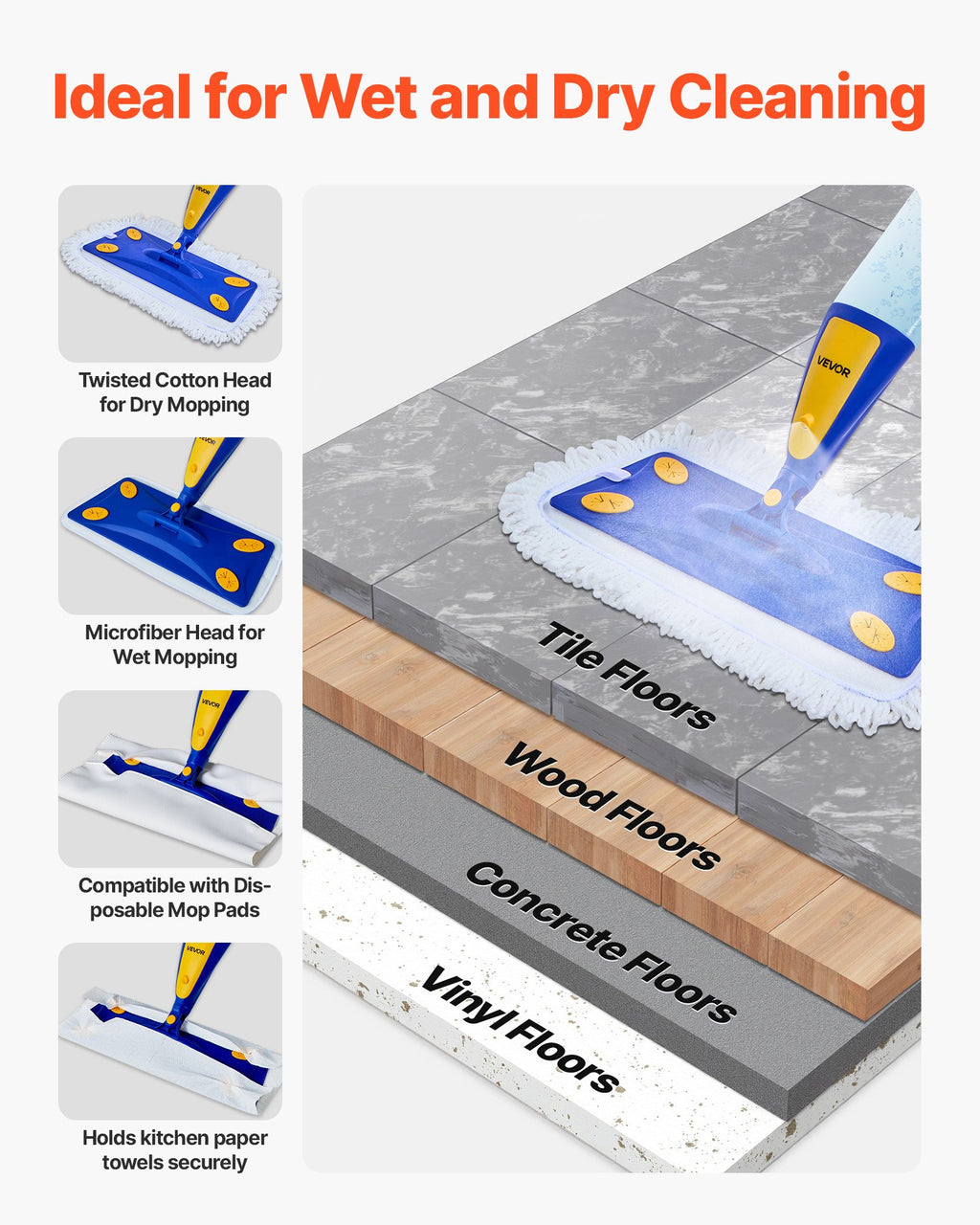 Ideal for Wet and Dry Cleaning

VEVOR

Twisted Cotton Head for Dry Mopping

Microfiber Head for Wet Mopping

VEVOR

Compatible with Disposable Mop Pads

VEVOR

Holds kitchen paper towels securely

VEVOR

Tile Floors

Wood Floors

Concrete Floors

Vinyl Floors