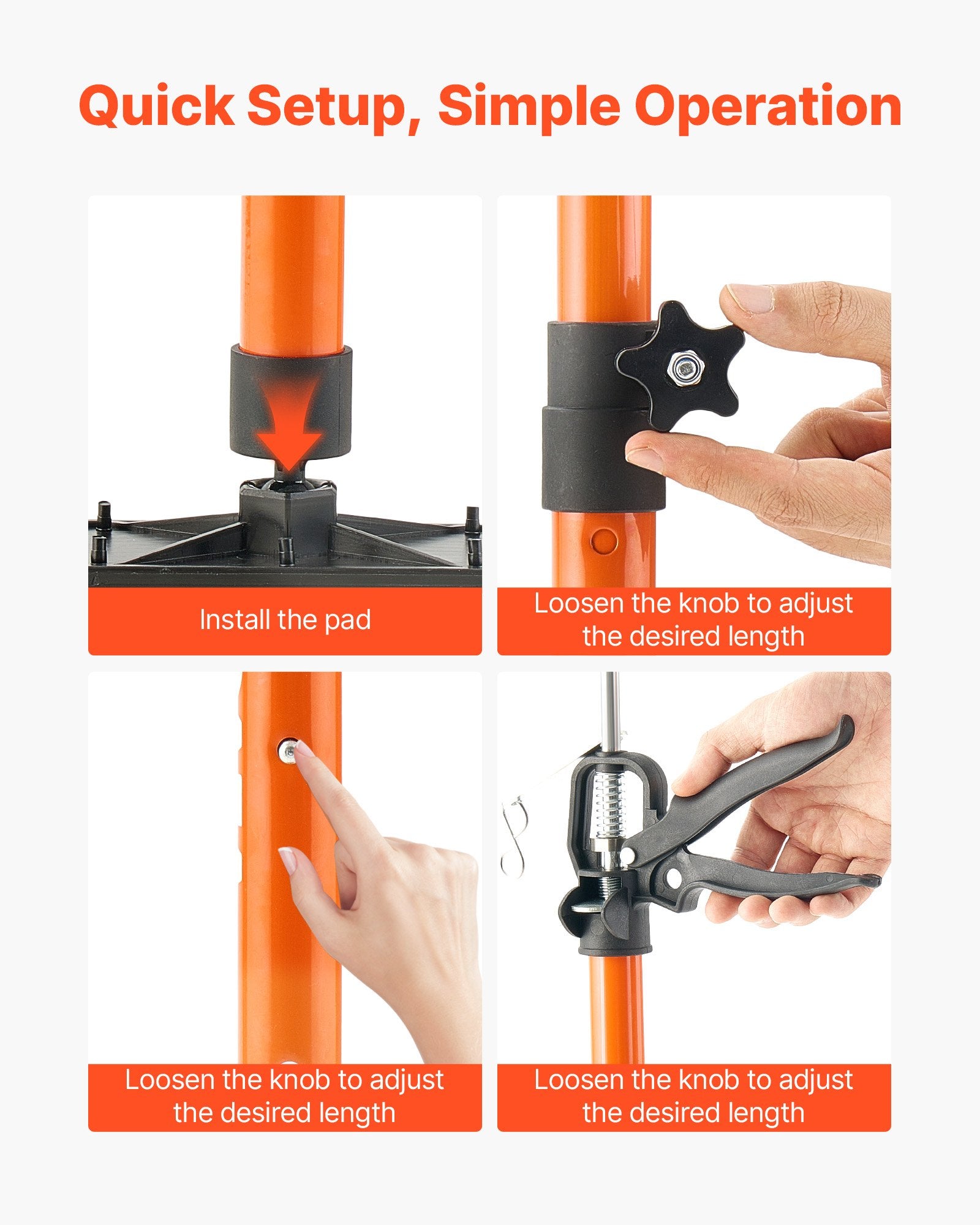 Quick Setup, Simple Operation

Install the pad

Loosen the knob to adjust the desired length

Loosen the knob to adjust the desired length

Loosen the knob to adjust the desired length