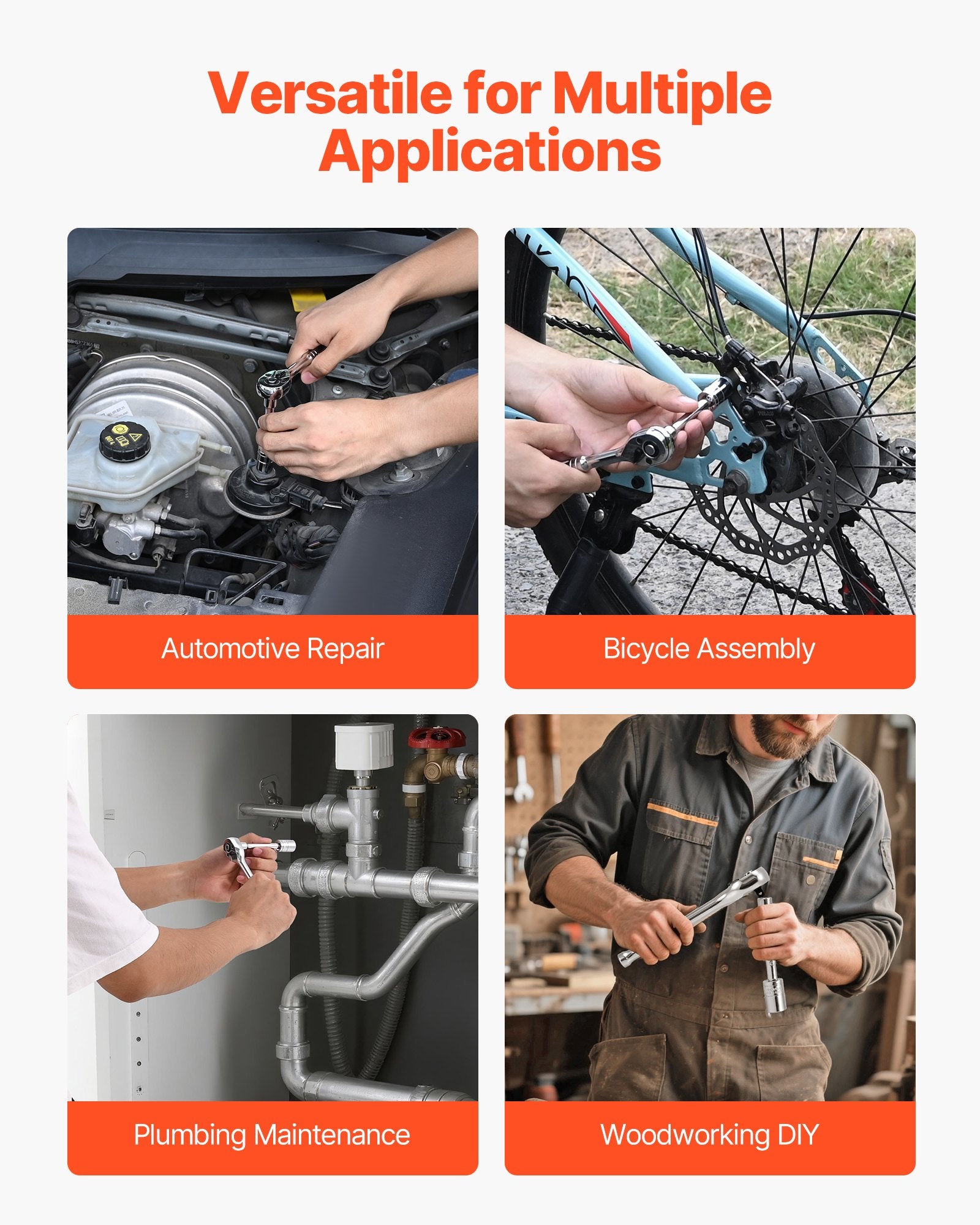 Versatile for Multiple Applications

Automotive Repair

Bicycle Assembly

Plumbing Maintenance

Woodworking DIY