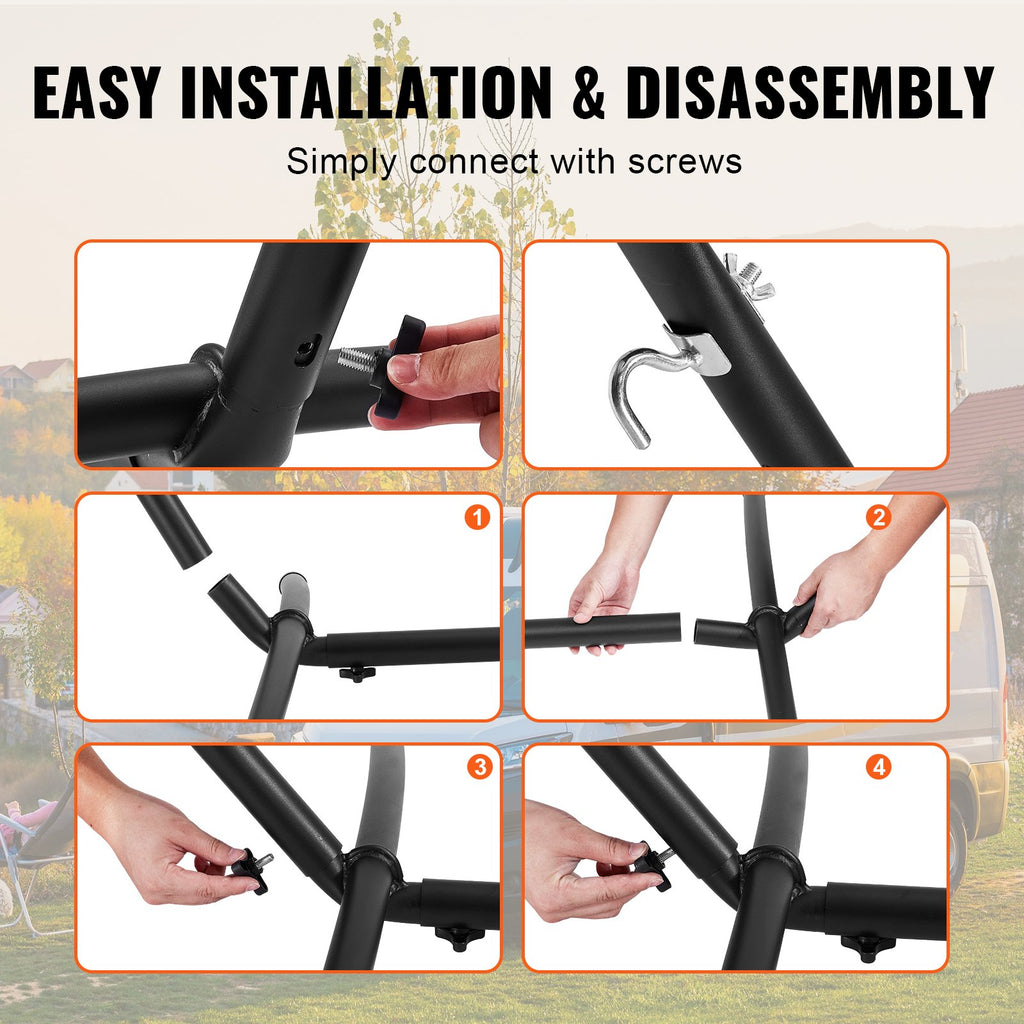 EASY INSTALLATION & DISASSEMBLY

Simply connect with screws

1

2

3

4