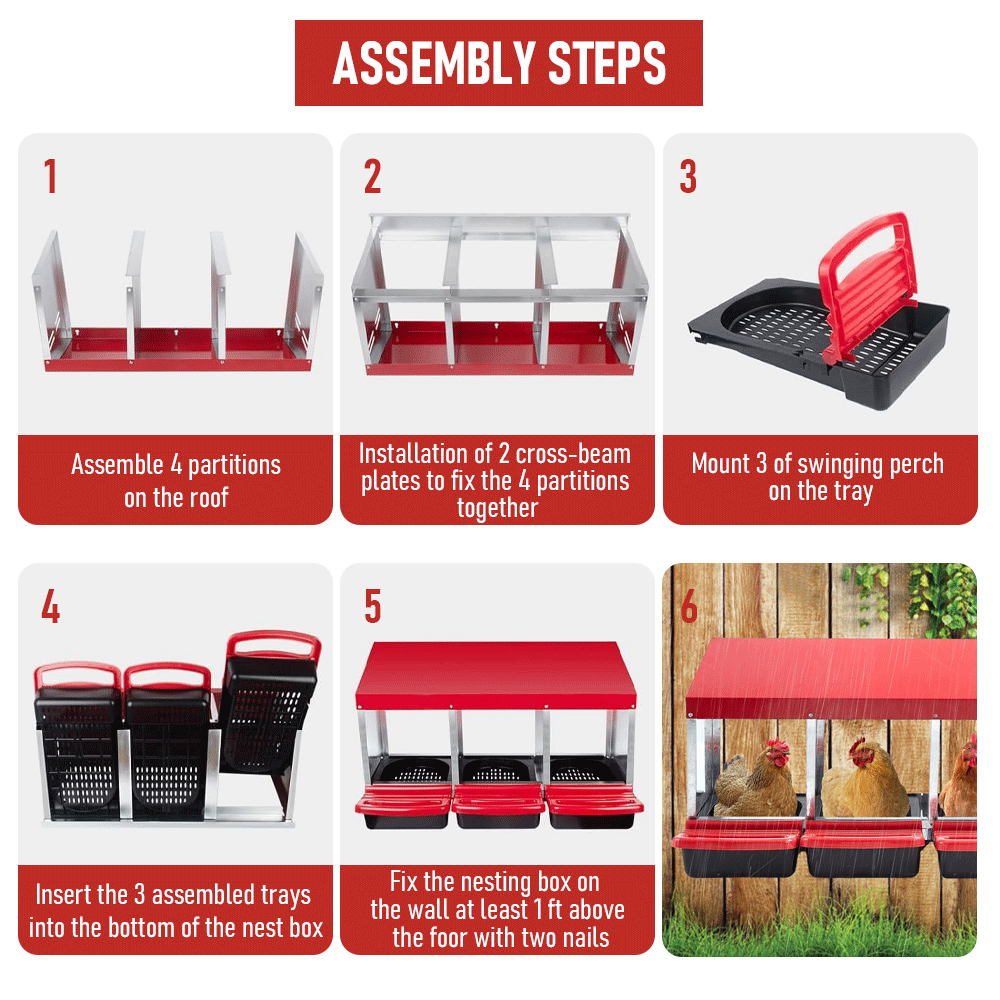 ASSEMBLY STEPS

1

Assemble 4 partitions on the roof

2

Installation of 2 cross-beam plates to fix the 4 partitions together

3

Mount 3 of swinging perch on the tray

4

Insert the 3 assembled trays into the bottom of the nest box

5

Fix the nesting box on the wall at least 1 ft above the foor with two nails

6