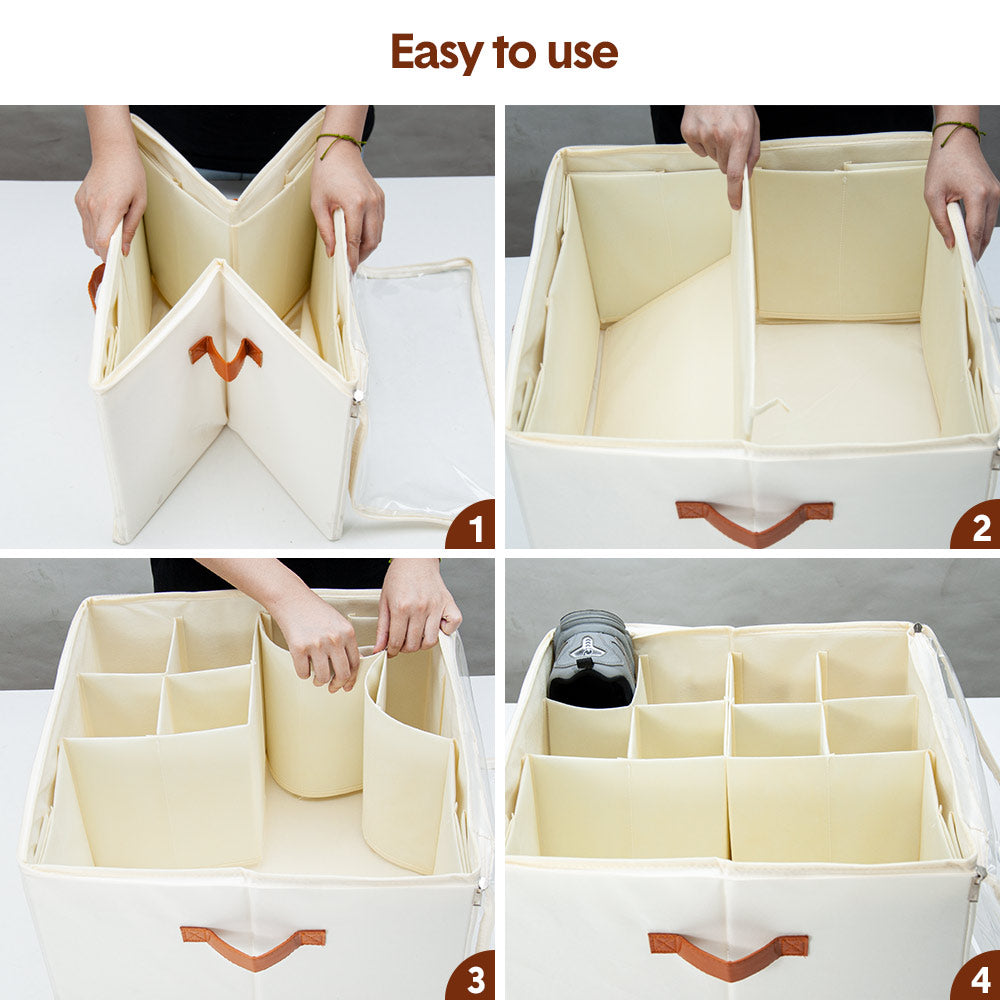 Easy to use

1

2

3

4