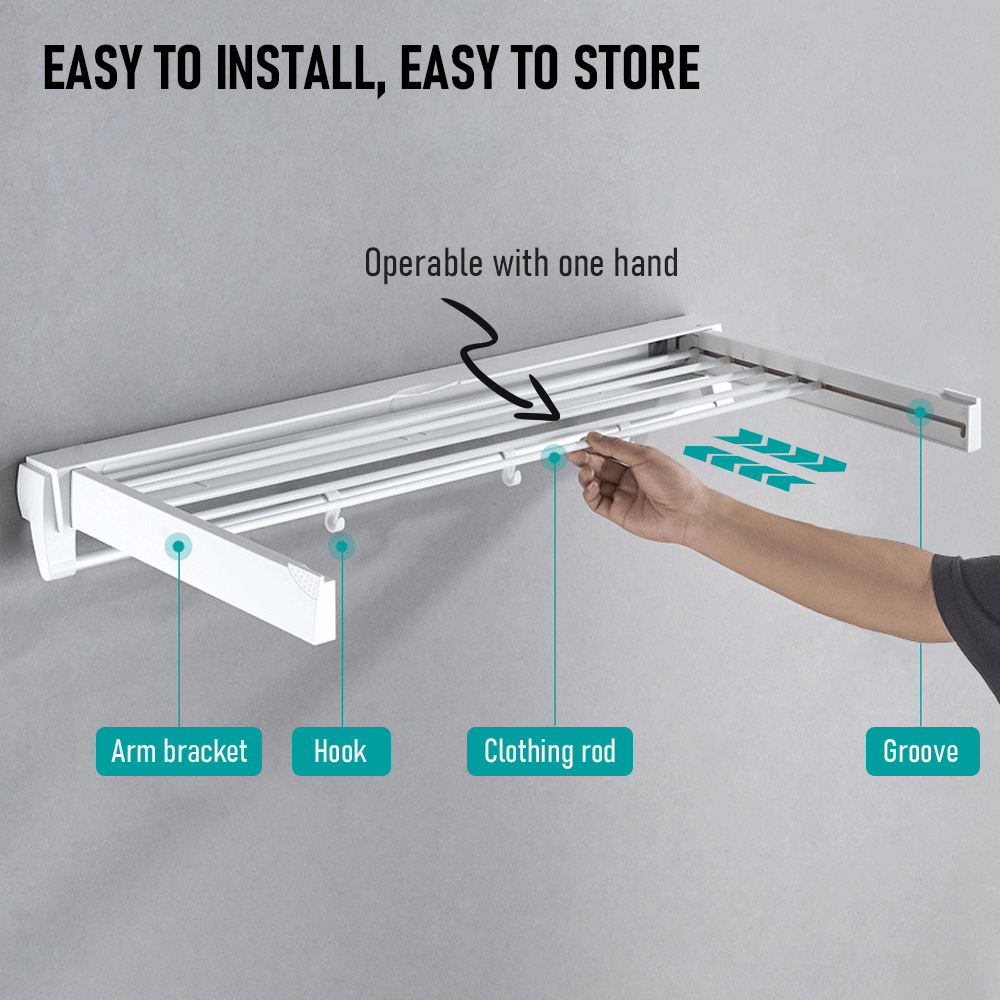 EASY TO INSTALL, EASY TO STORE

Operable with one hand

Arm bracket

Hook

Clothing rod

Groove