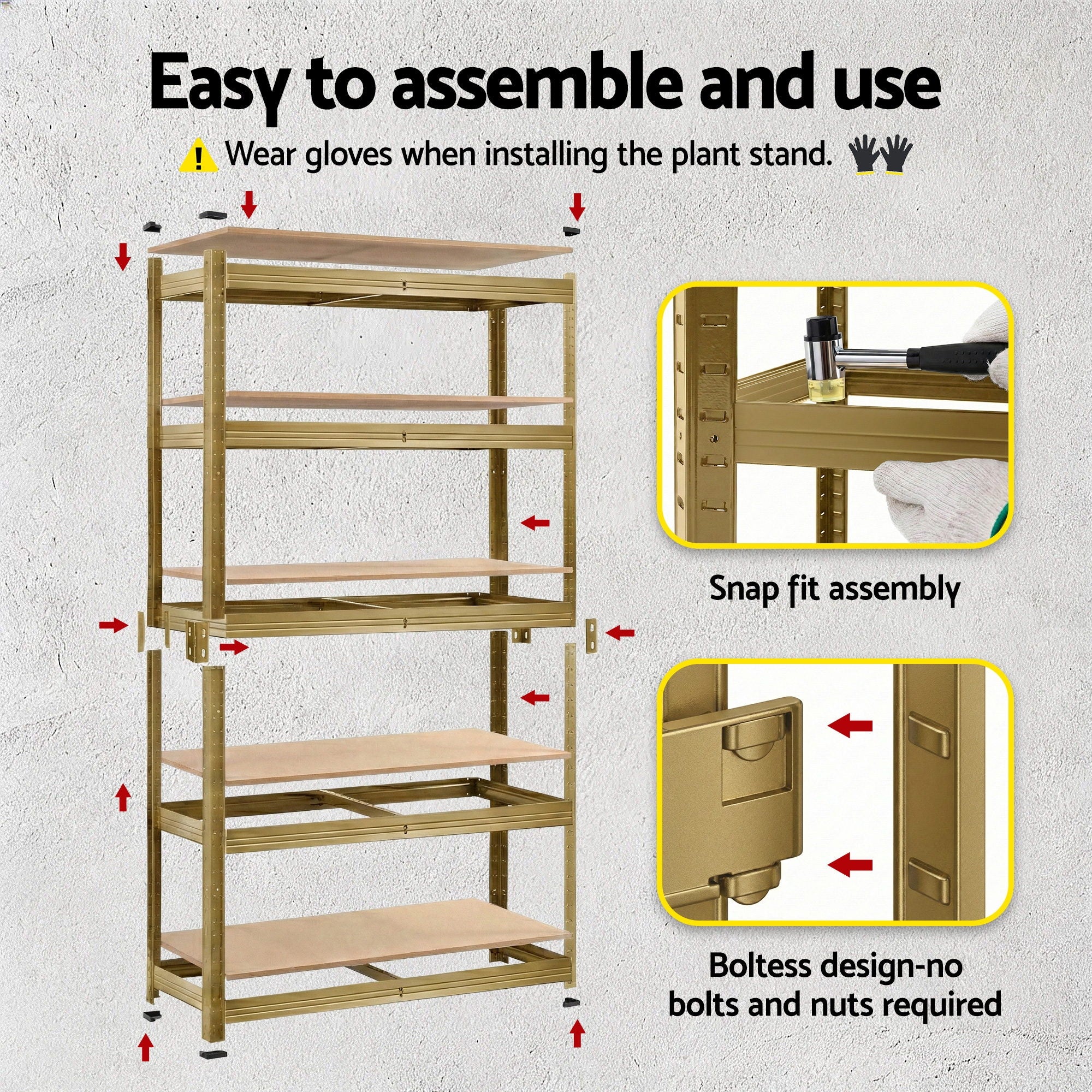 Easy to assemble and use

Wear gloves when installing the plant stand.

Snap fit assembly

Boltess design-no bolts and nuts required